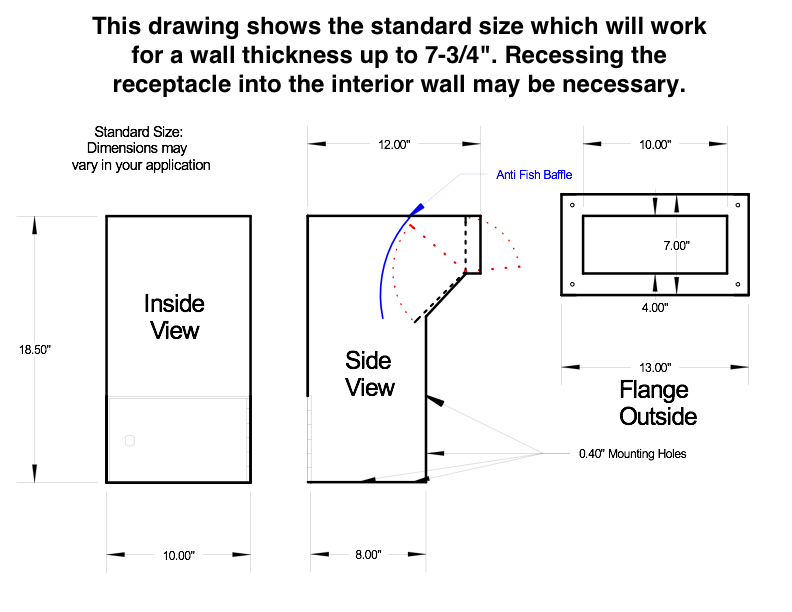 This drawing shows the standard size which will work for a wall thickness up to 7-3/4". Recessing the receptacle into the interior wall may be necessary.

Standard Size:
Dimensions may vary in your application

12.00"

10.00"

Anti Fish Baffle

7.00"

4.00"

18.50"

Inside View

Side View

13.00"

Flange Outside

0.40" Mounting Holes

10.00"

8.00"