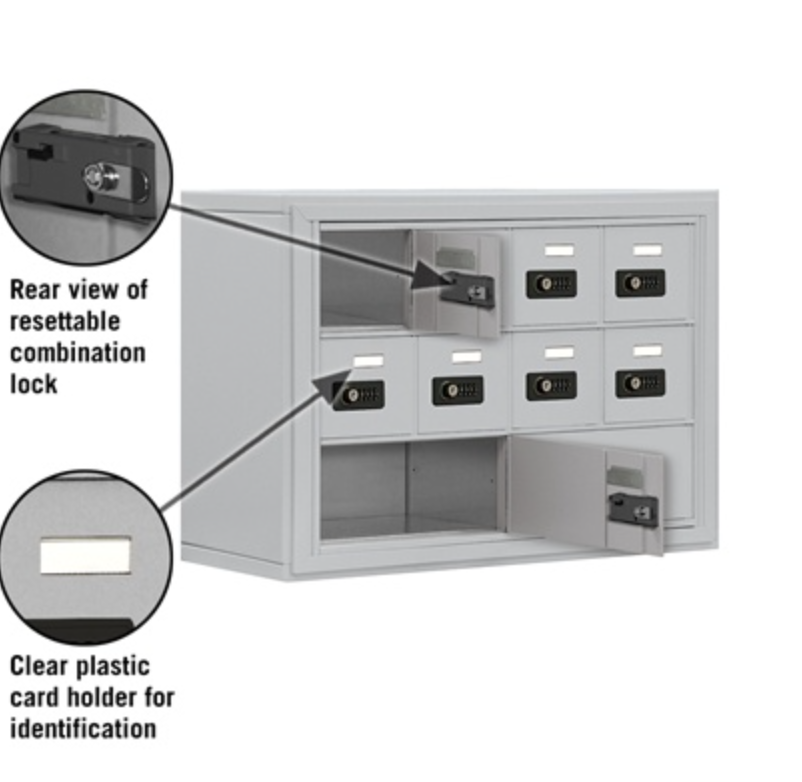 Rear view of resettable combination lock

Clear plastic card holder for identification