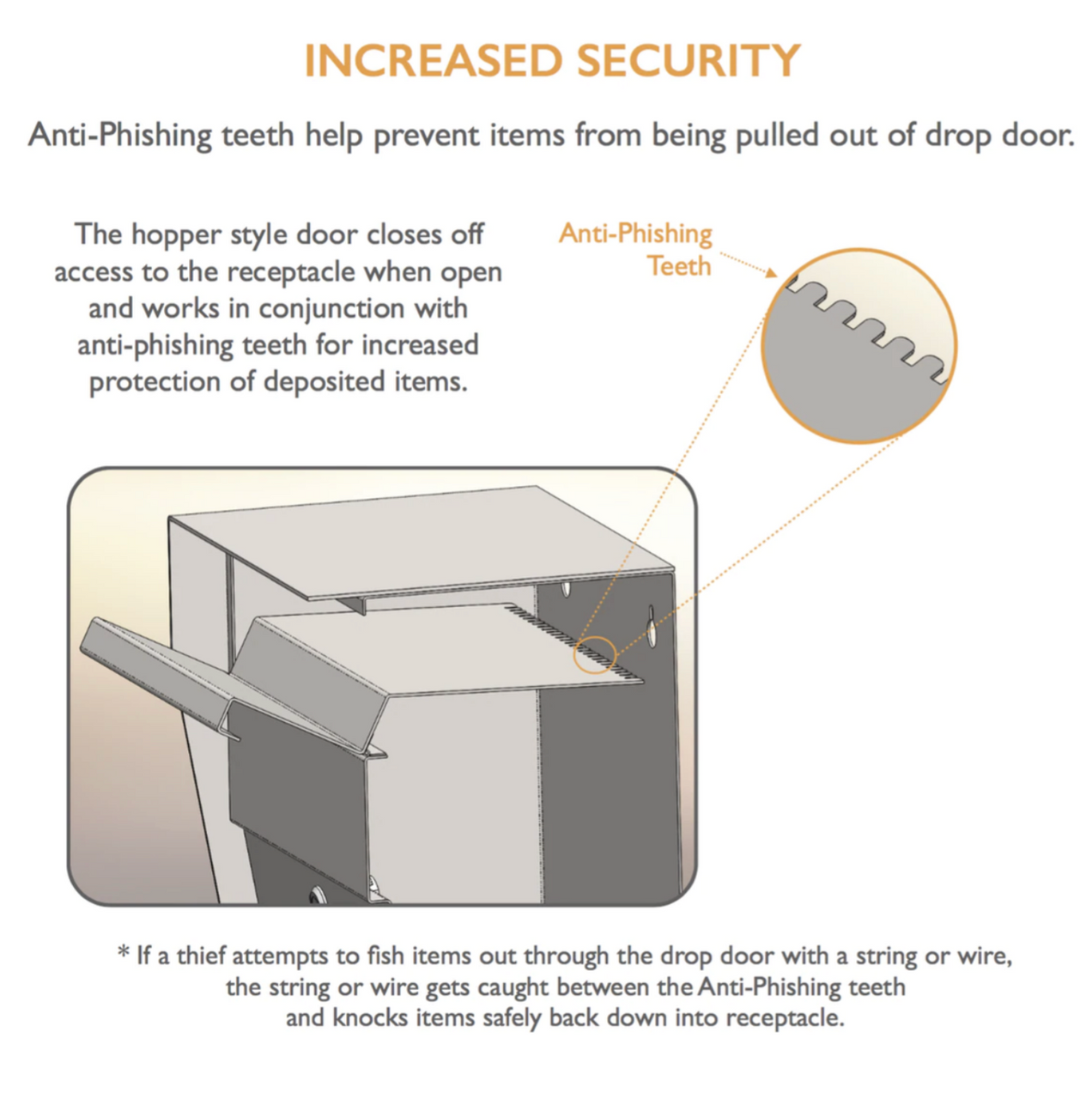 INCREASED SECURITY

Anti-Phishing teeth help prevent items from being pulled out of drop door.

The hopper style door closes off access to the receptacle when open and works in conjunction with anti-phishing teeth for increased protection of deposited items.

Anti-Phishing Teeth

* If a thief attempts to fish items out through the drop door with a string or wire, the string or wire gets caught between the Anti-Phishing teeth and knocks items safely back down into receptacle.