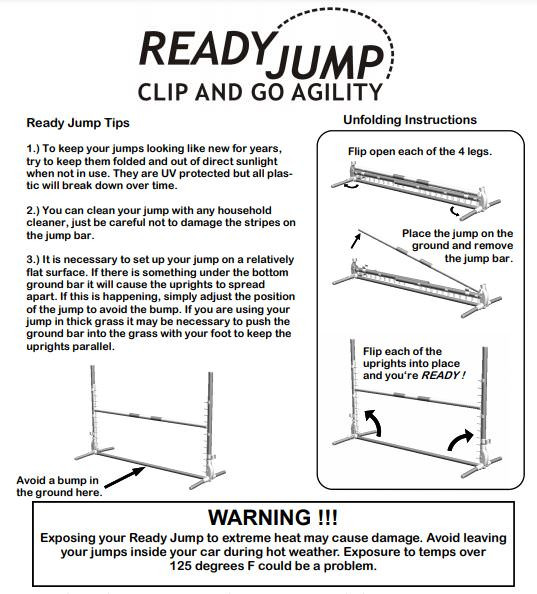 READY JUMP
CLIP AND GO AGILITY

Ready Jump Tips

1.) To keep your jumps looking like new for years, try to keep them folded and out of direct sunlight when not in use. They are UV protected but all plastic will break down over time.

2.) You can clean your jump with any household cleaner, just be careful not to damage the stripes on the jump bar.

3.) It is necessary to set up your jump on a relatively flat surface. If there is something under the bottom ground bar it will cause the uprights to spread apart. If this is happening, simply adjust the position of the jump to avoid the bump. If you are using your jump in thick grass it may be necessary to push the ground bar into the grass with your foot to keep the uprights parallel.

Avoid a bump in the ground here.

Unfolding Instructions

Flip open each of the 4 legs.

Place the jump on the ground and remove the jump bar.

Flip each of the uprights into place and you're READY !

WARNING !!!
Exposing your Ready Jump to extreme heat may cause damage. Avoid leaving your jumps inside your car during hot weather. Exposure to temps over 125 degrees F could be a problem.