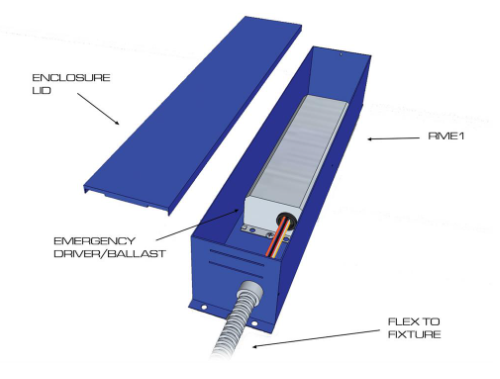 ENCLOSURE
LID

RME1

EMERGENCY
DRIVER/BALLAST

FLEX TO
FIXTURE