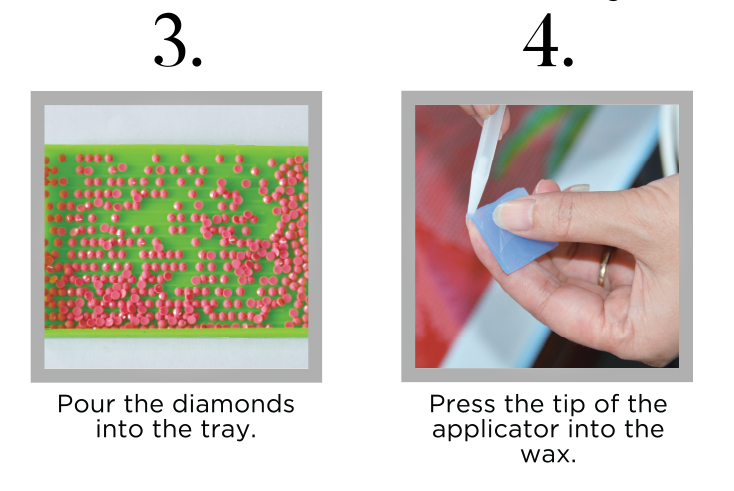 3.

Pour the diamonds into the tray.

4.

Press the tip of the applicator into the wax.