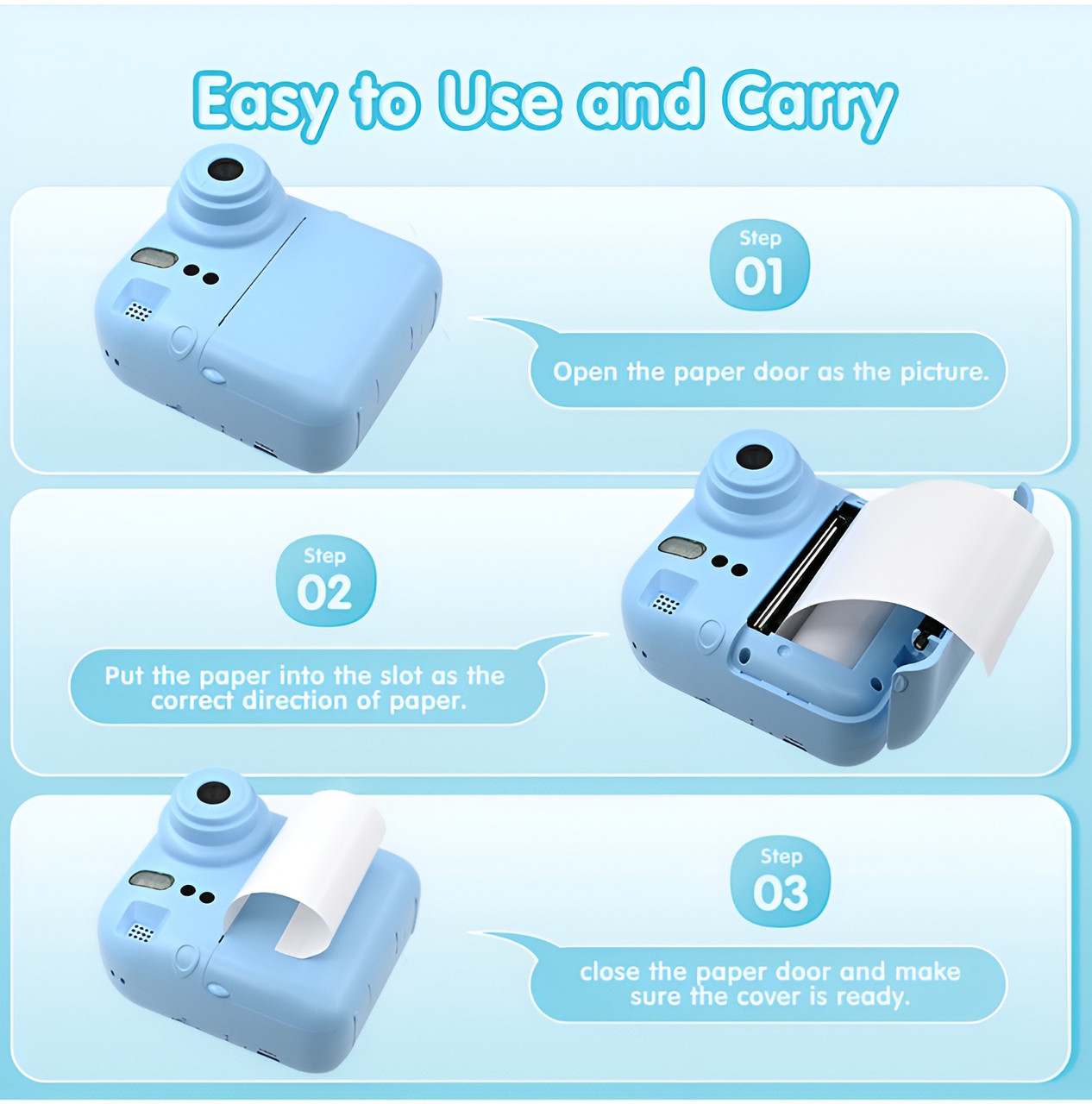 Easy to Use and Carry

Step
01

Open the paper door as the picture.

Step
02

Put the paper into the slot as the correct direction of paper.

Step
03

close the paper door and make sure the cover is ready.