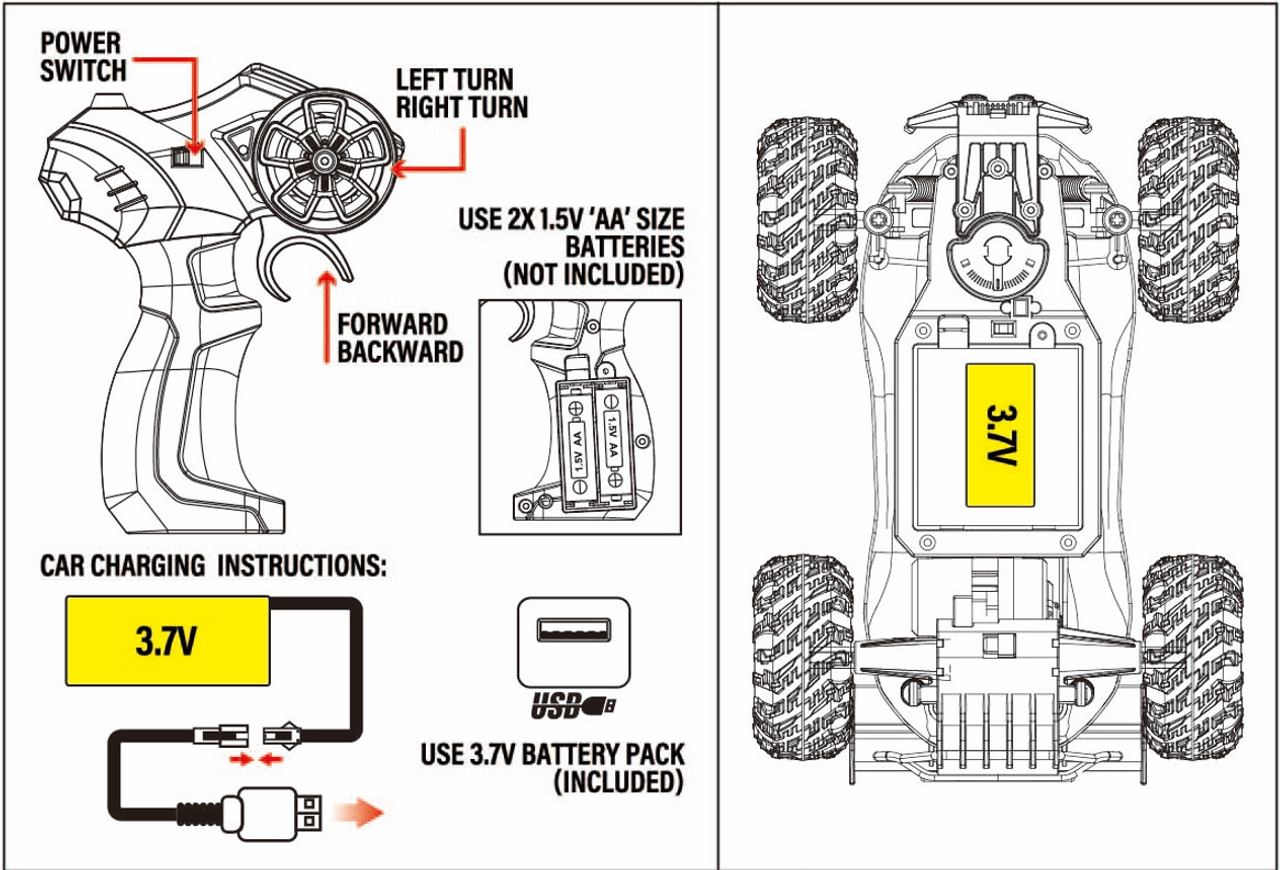 POWER SWITCH

LEFT TURN
RIGHT TURN

USE 2X 1.5V 'AA' SIZE BATTERIES (NOT INCLUDED)

FORWARD
BACKWARD

1.5V AA
1.5V AA

CAR CHARGING INSTRUCTIONS:

3.7V

USB

USE 3.7V BATTERY PACK (INCLUDED)

3.7V