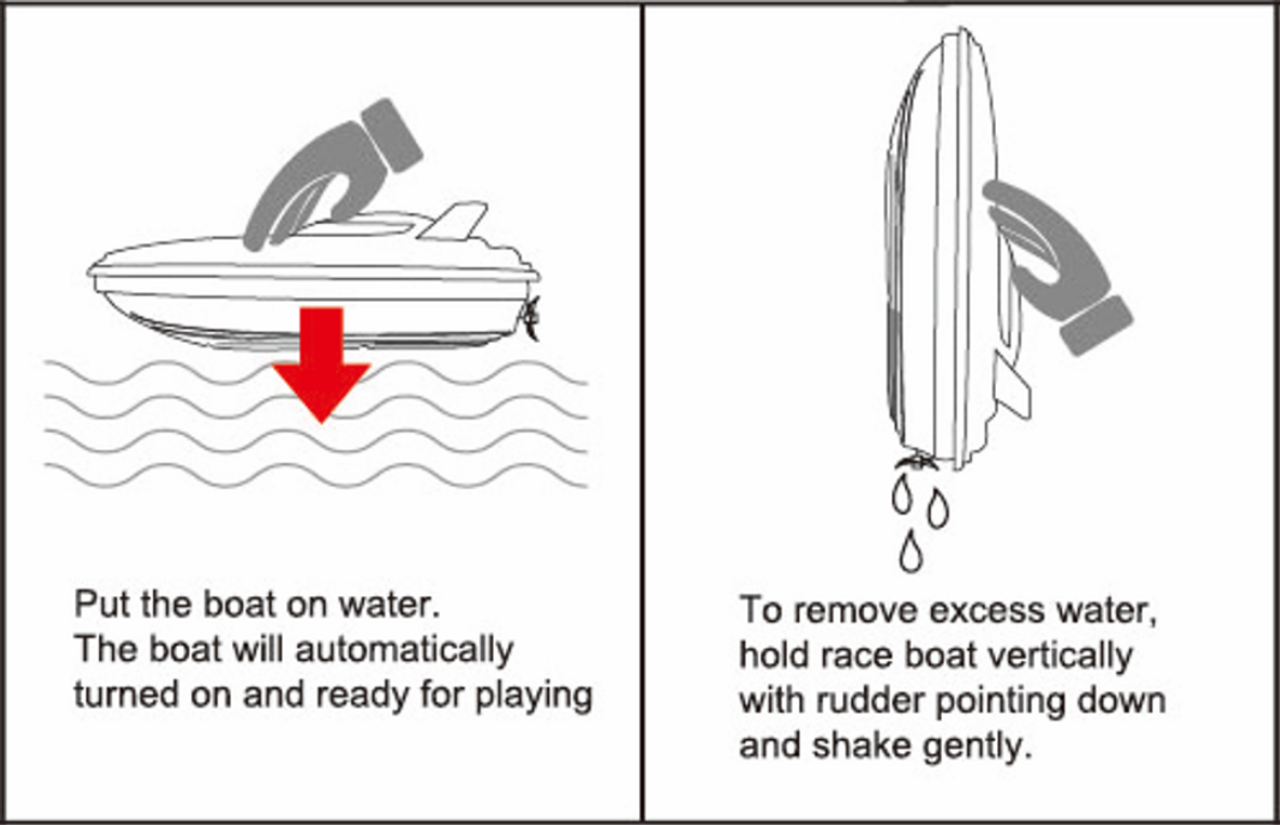 Put the boat on water.
The boat will automatically turned on and ready for playing

To remove excess water, hold race boat vertically with rudder pointing down and shake gently.