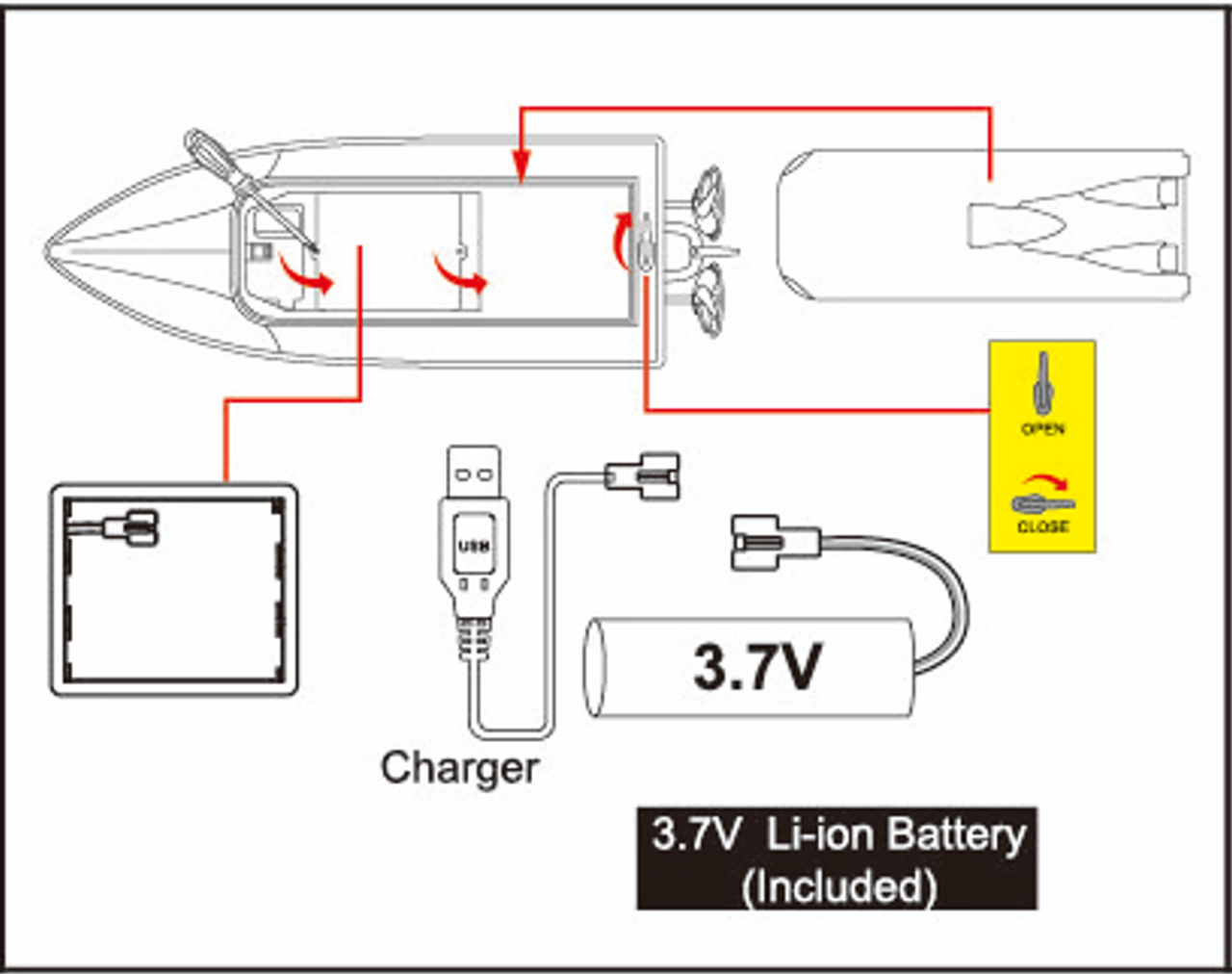 OPEN

CLOSE

USB

3.7V

Charger

3.7V Li-ion Battery (Included)