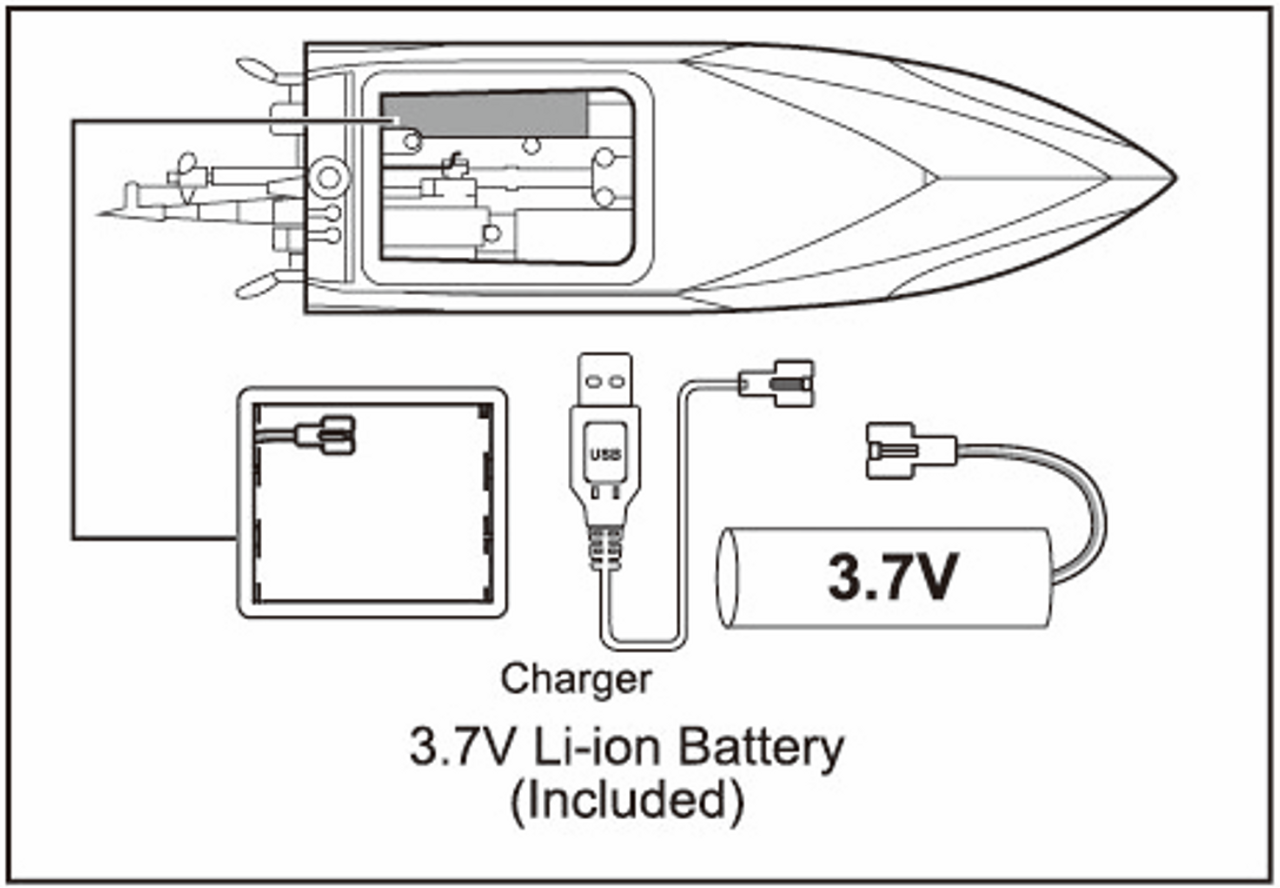 USB

3.7V

Charger

3.7V Li-ion Battery
(Included)