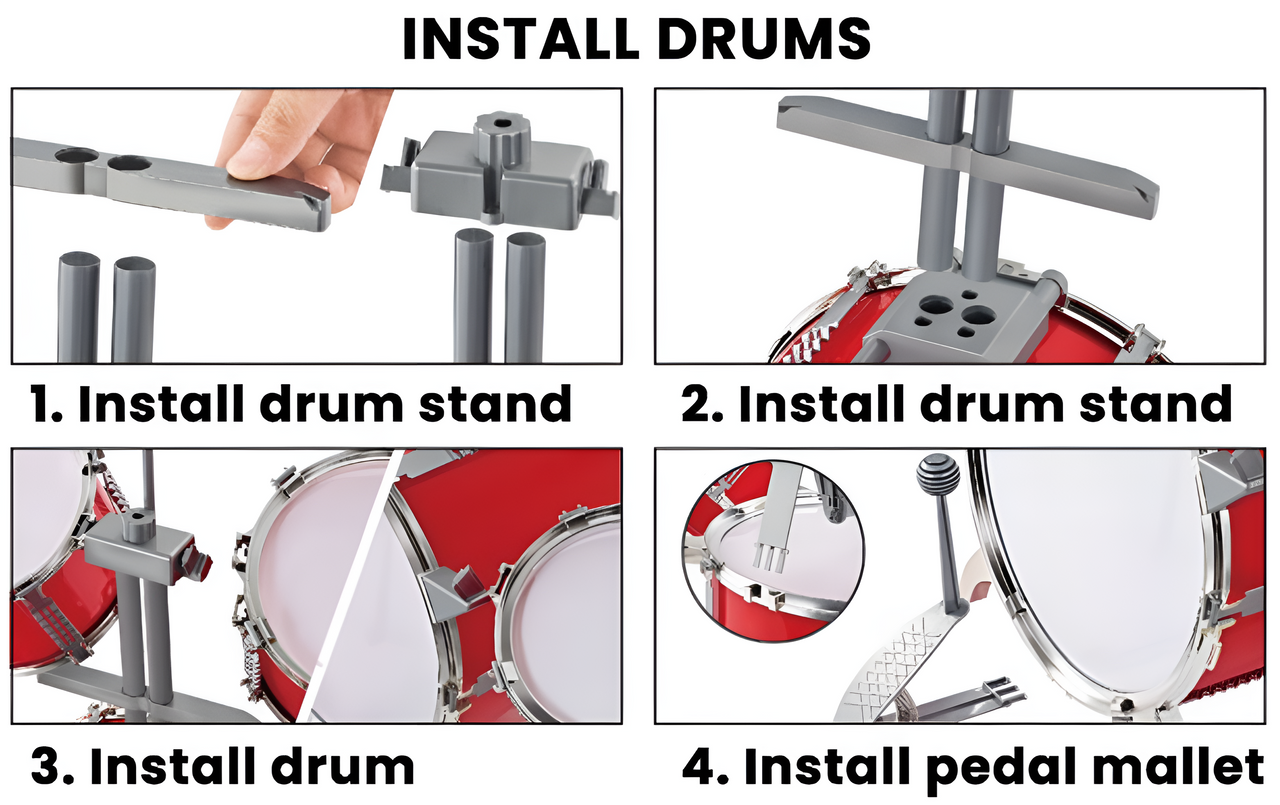 INSTALL DRUMS

1. Install drum stand

2. Install drum stand

3. Install drum

4. Install pedal mallet