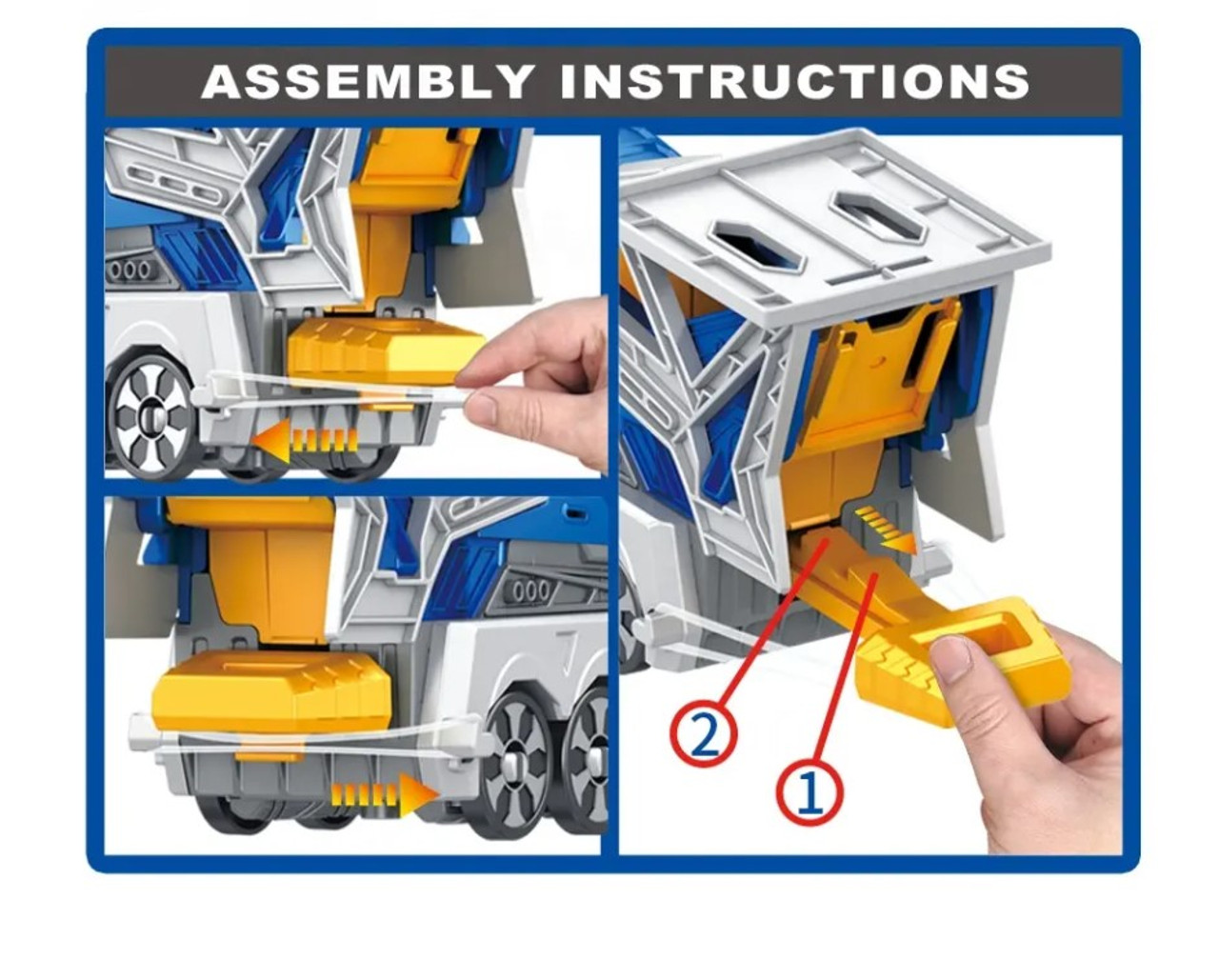 ASSEMBLY INSTRUCTIONS

2

1