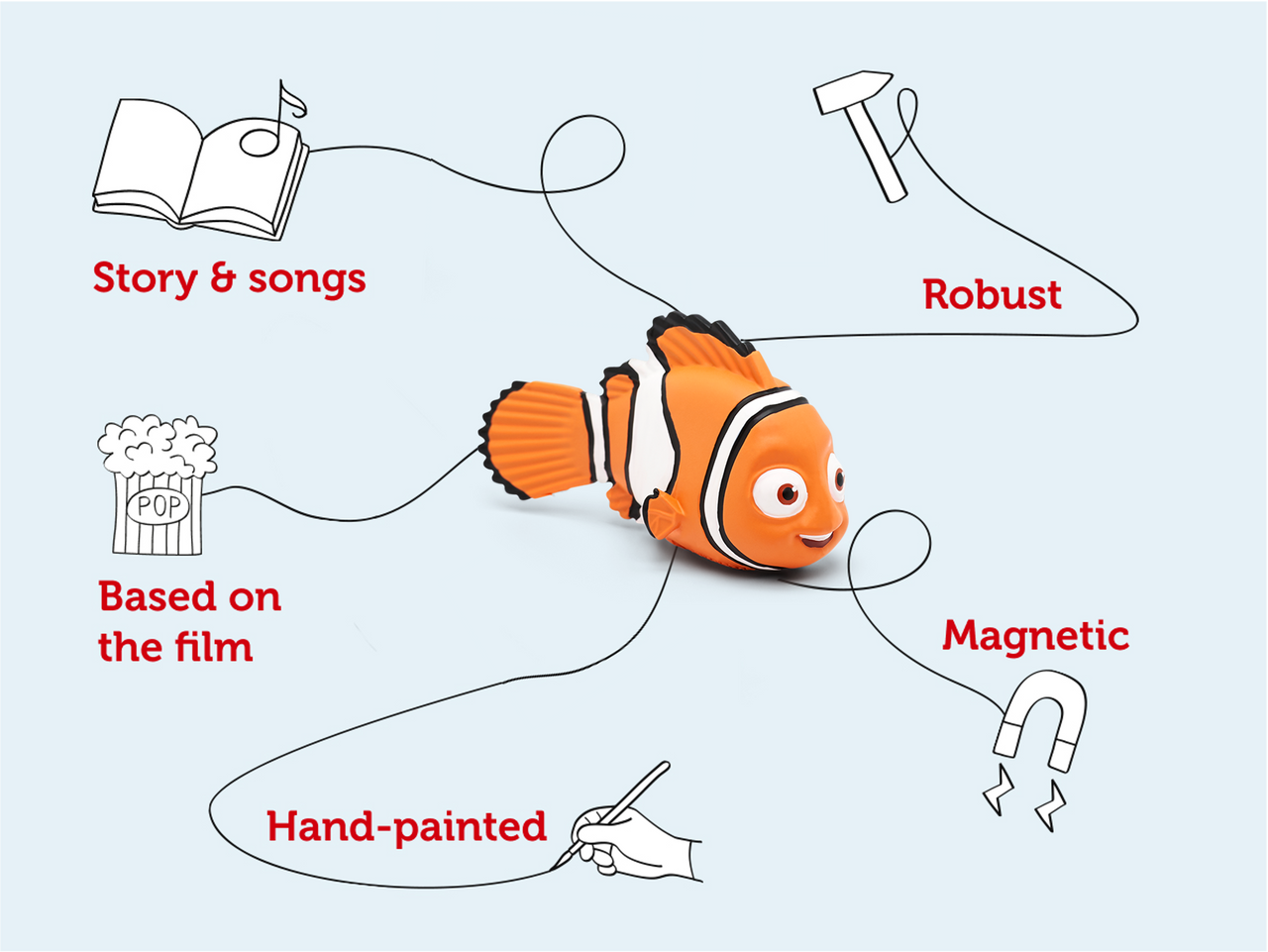 Story & songs

Robust

POP

Based on the film

Magnetic

Hand-painted