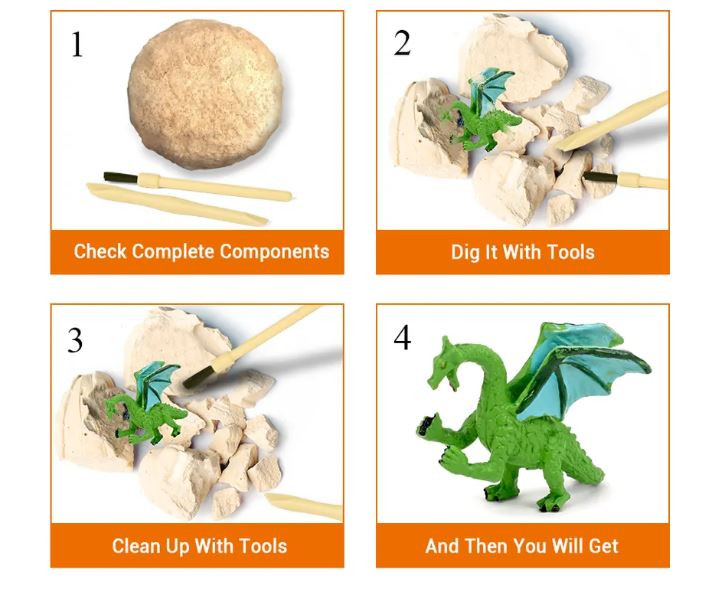 1

Check Complete Components

2

Dig It With Tools

3

Clean Up With Tools

4

And Then You Will Get