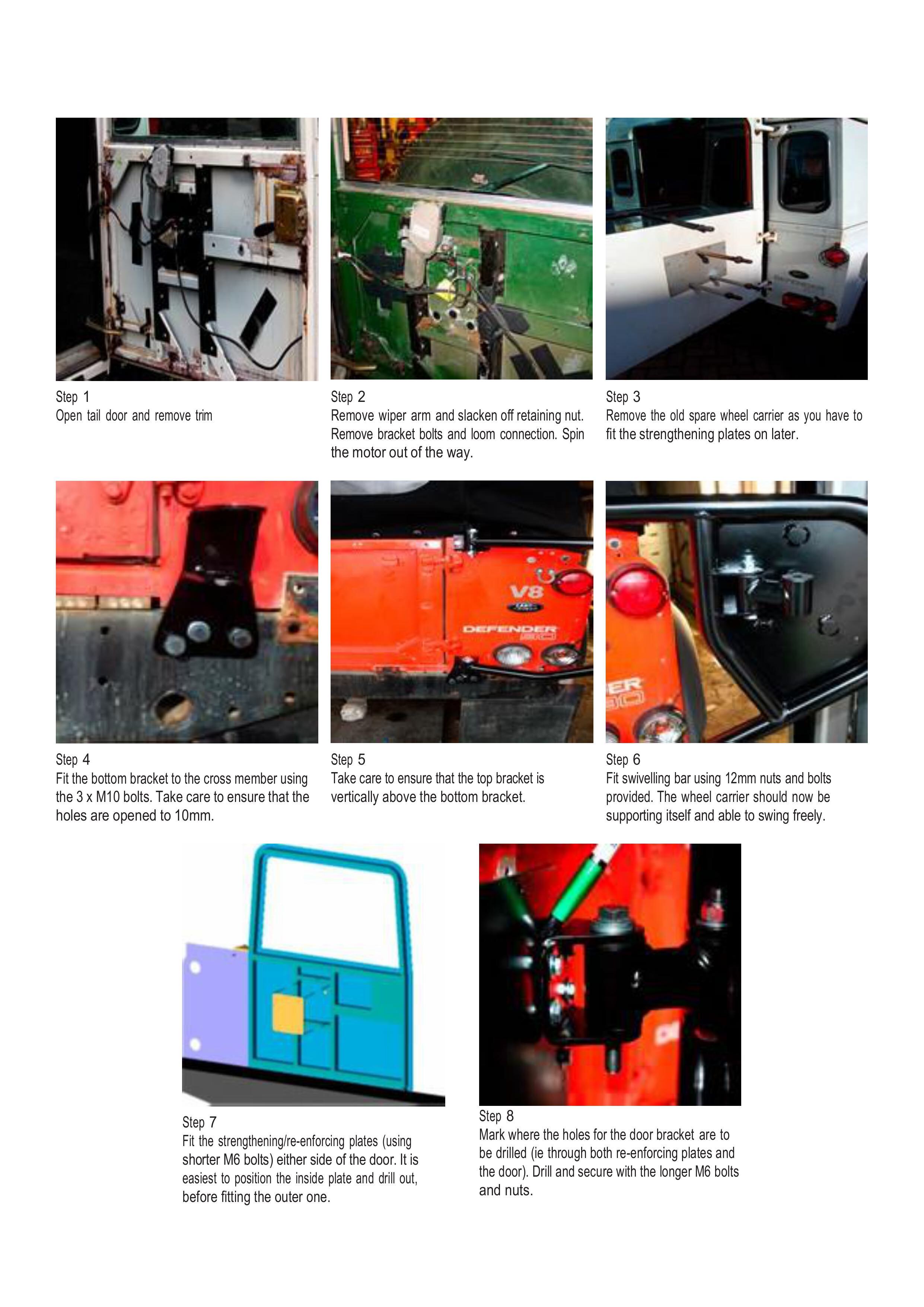 Step 1
Open tail door and remove trim

Step 2
Remove wiper arm and slacken off retaining nut. Remove bracket bolts and loom connection. Spin the motor out of the way.

Step 3
Remove the old spare wheel carrier as you have to fit the strengthening plates on later.

V8
DEFENDER

Step 4
Fit the bottom bracket to the cross member using the 3 x M10 bolts. Take care to ensure that the holes are opened to 10mm.

Step 5
Take care to ensure that the top bracket is vertically above the bottom bracket.

Step 6
Fit swivelling bar using 12mm nuts and bolts provided. The wheel carrier should now be supporting itself and able to swing freely.

Step 7
Fit the strengthening/re-enforcing plates (using shorter M6 bolts) either side of the door. It is easiest to position the inside plate and drill out, before fitting the outer one.

Step 8
Mark where the holes for the door bracket are to be drilled (ie through both re-enforcing plates and the door). Drill and secure with the longer M6 bolts and nuts.