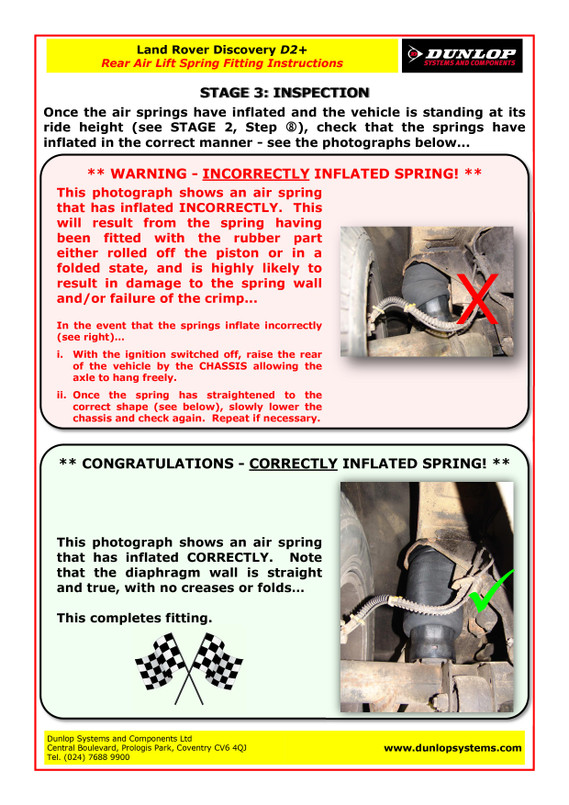 Land Rover Discovery D2+
Rear Air Lift Spring Fitting Instructions

DUNLOP
SYSTEMS AND COMPONENTS

STAGE 3: INSPECTION

Once the air springs have inflated and the vehicle is standing at its ride height (see STAGE 2, Step ⑧), check that the springs have inflated in the correct manner - see the photographs below...

** WARNING - INCORRECTLY INFLATED SPRING! **

This photograph shows an air spring that has inflated INCORRECTLY. This will result from the spring having been fitted with the rubber part either rolled off the piston or in a folded state, and is highly likely to result in damage to the spring wall and/or failure of the crimp...

In the event that the springs inflate incorrectly (see right)...

i. With the ignition switched off, raise the rear of the vehicle by the CHASSIS allowing the axle to hang freely.

ii. Once the spring has straightened to the correct shape (see below), slowly lower the chassis and check again. Repeat if necessary.

** CONGRATULATIONS - CORRECTLY INFLATED SPRING! **

This photograph shows an air spring that has inflated CORRECTLY. Note that the diaphragm wall is straight and true, with no creases or folds...

This completes fitting.

Dunlop Systems and Components Ltd
Central Boulevard, Prologis Park, Coventry CV6 4QJ
Tel. (024) 7688 9900

www.dunlopsystems.com