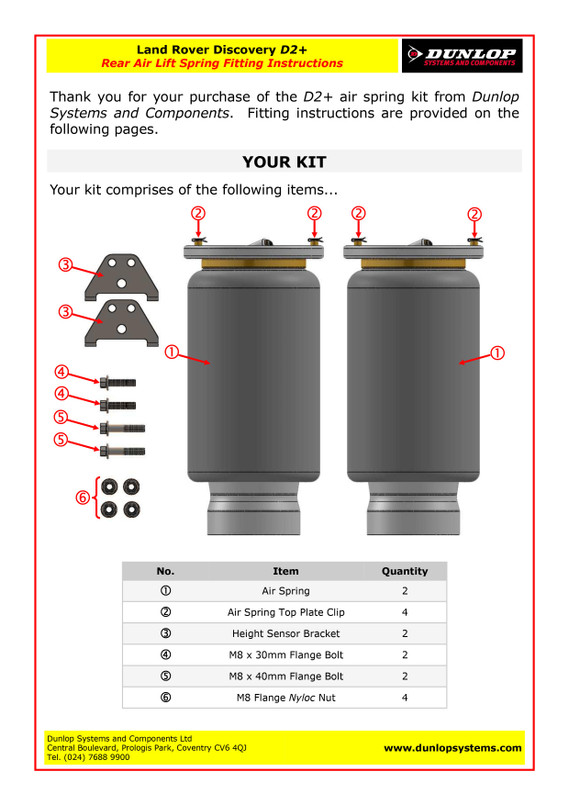 Land Rover Discovery D2+
Rear Air Lift Spring Fitting Instructions

DUNLOP
SYSTEMS AND COMPONENTS

Thank you for your purchase of the D2+ air spring kit from Dunlop Systems and Components. Fitting instructions are provided on the following pages.

YOUR KIT

Your kit comprises of the following items...

② ② ② ②
③
③
①
①
④
④
⑤
⑤
⑥

| No. | Item | Quantity |
|---|---|---|
| ① | Air Spring | 2 |
| ② | Air Spring Top Plate Clip | 4 |
| ③ | Height Sensor Bracket | 2 |
| ④ | M8 x 30mm Flange Bolt | 2 |
| ⑤ | M8 x 40mm Flange Bolt | 2 |
| ⑥ | M8 Flange Nyloc Nut | 4 |

Dunlop Systems and Components Ltd
Central Boulevard, Prologis Park, Coventry CV6 4QJ
Tel. (024) 7688 9900

www.dunlopsystems.com