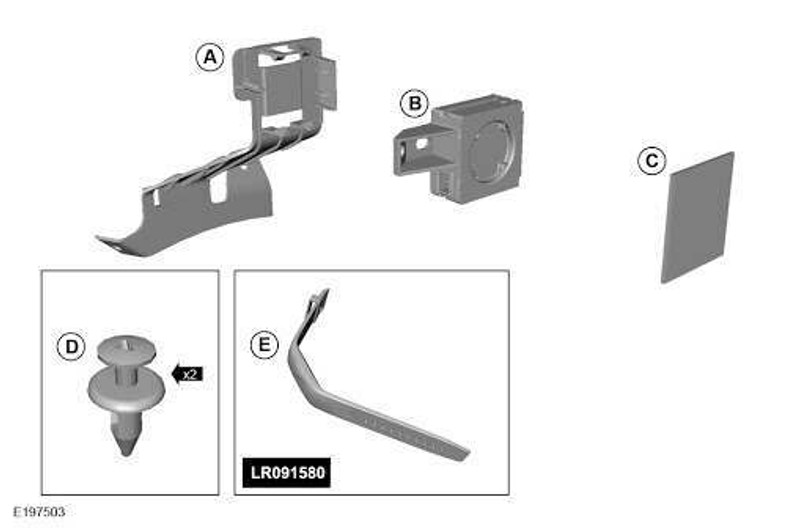 A

B

C

D

x2

E

LR091580

E197503