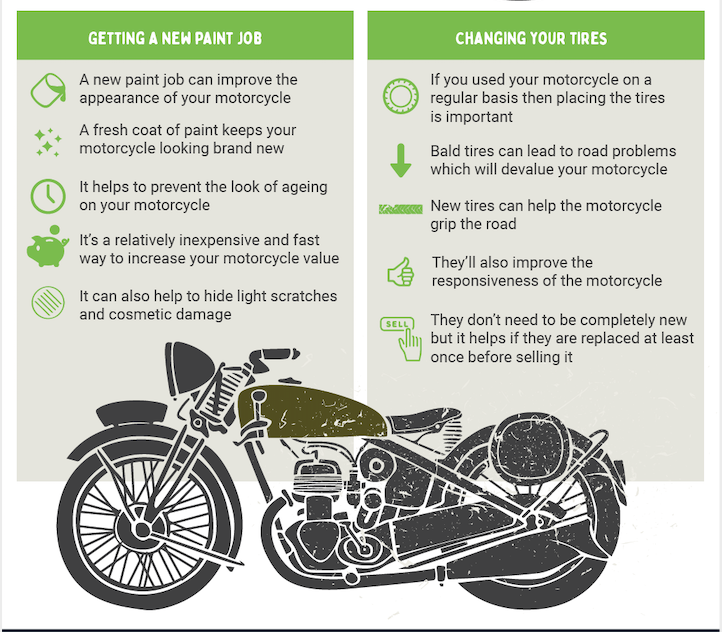 GETTING A NEW PAINT JOB

A new paint job can improve the appearance of your motorcycle

A fresh coat of paint keeps your motorcycle looking brand new

It helps to prevent the look of ageing on your motorcycle

It's a relatively inexpensive and fast way to increase your motorcycle value

It can also help to hide light scratches and cosmetic damage

CHANGING YOUR TIRES

If you used your motorcycle on a regular basis then placing the tires is important

Bald tires can lead to road problems which will devalue your motorcycle

New tires can help the motorcycle grip the road

They'll also improve the responsiveness of the motorcycle

SELL

They don't need to be completely new but it helps if they are replaced at least once before selling it