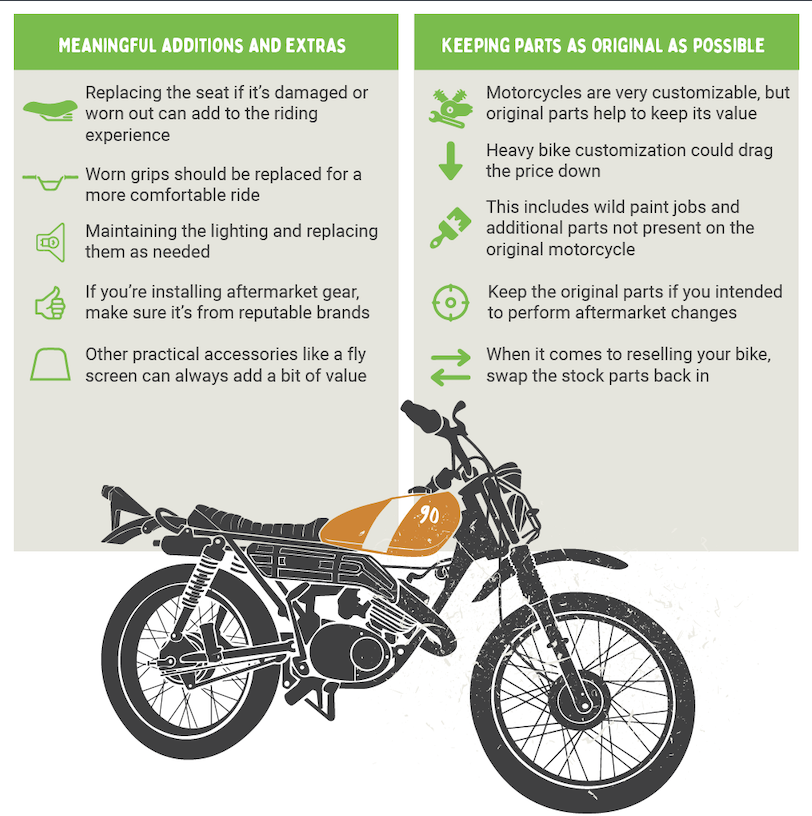 MEANINGFUL ADDITIONS AND EXTRAS

Replacing the seat if it's damaged or worn out can add to the riding experience

Worn grips should be replaced for a more comfortable ride

Maintaining the lighting and replacing them as needed

If you're installing aftermarket gear, make sure it's from reputable brands

Other practical accessories like a fly screen can always add a bit of value

KEEPING PARTS AS ORIGINAL AS POSSIBLE

Motorcycles are very customizable, but original parts help to keep its value

Heavy bike customization could drag the price down

This includes wild paint jobs and additional parts not present on the original motorcycle

Keep the original parts if you intended to perform aftermarket changes

When it comes to reselling your bike, swap the stock parts back in

90