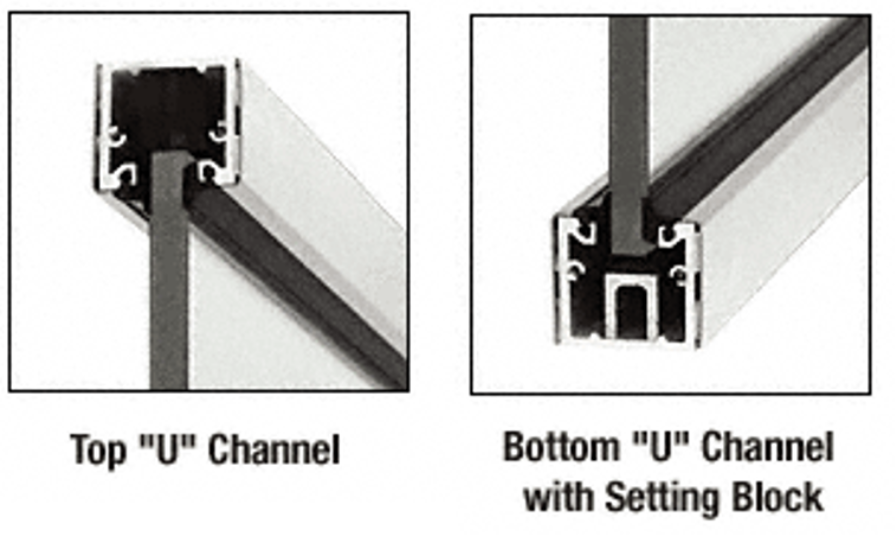 Top "U" Channel

Bottom "U" Channel with Setting Block