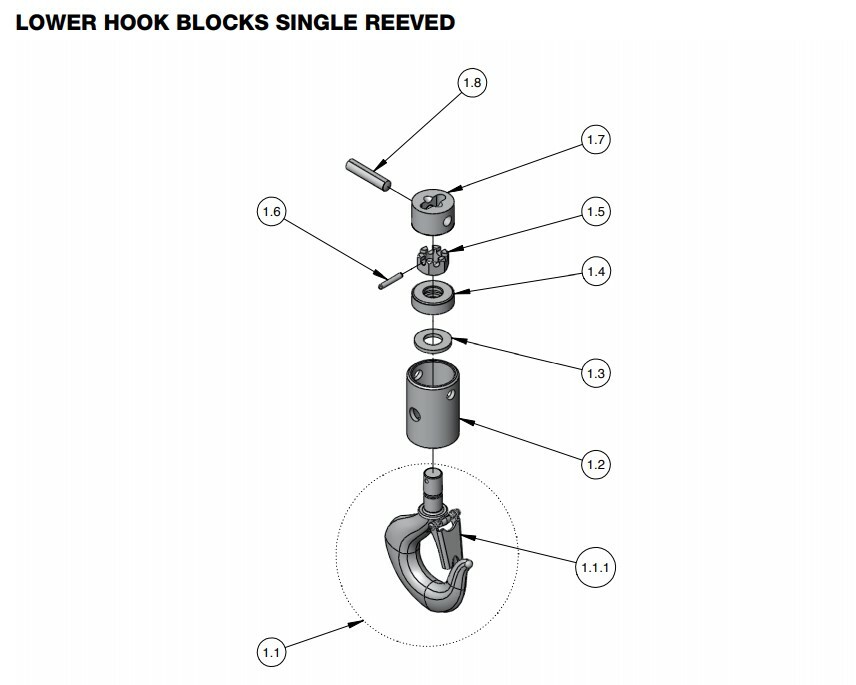 LOWER HOOK BLOCKS SINGLE REEVED

1.8

1.7

1.6

1.5

1.4

1.3

1.2

1.1.1

1.1