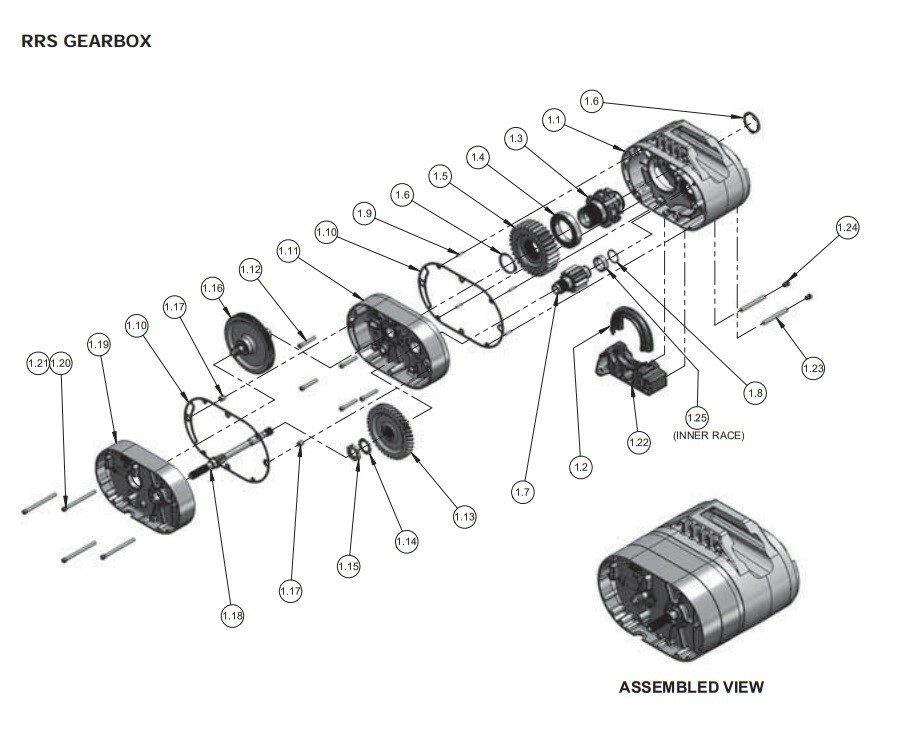 RRS GEARBOX

1.6
1.1
1.3
1.4
1.5
1.6
1.9
1.10
1.11
1.12
1.16
1.17
1.10
1.19
1.21
1.20
1.24
1.23
1.8
1.25
(INNER RACE)
1.22
1.2
1.7
1.13
1.14
1.15
1.17
1.18

ASSEMBLED VIEW