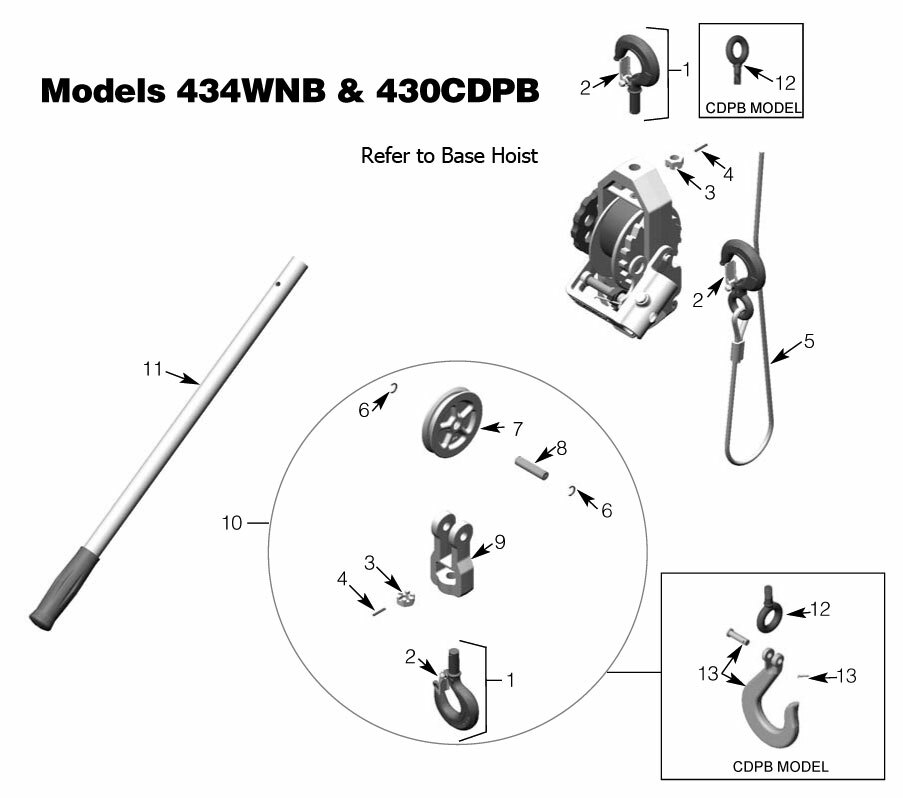 Models 434WNB & 430CDPB

2
1
12
CDPB MODEL

Refer to Base Hoist

4
3
2
5
11
6
7
8
6
10
9
3
4
2
1
12
13
13
CDPB MODEL