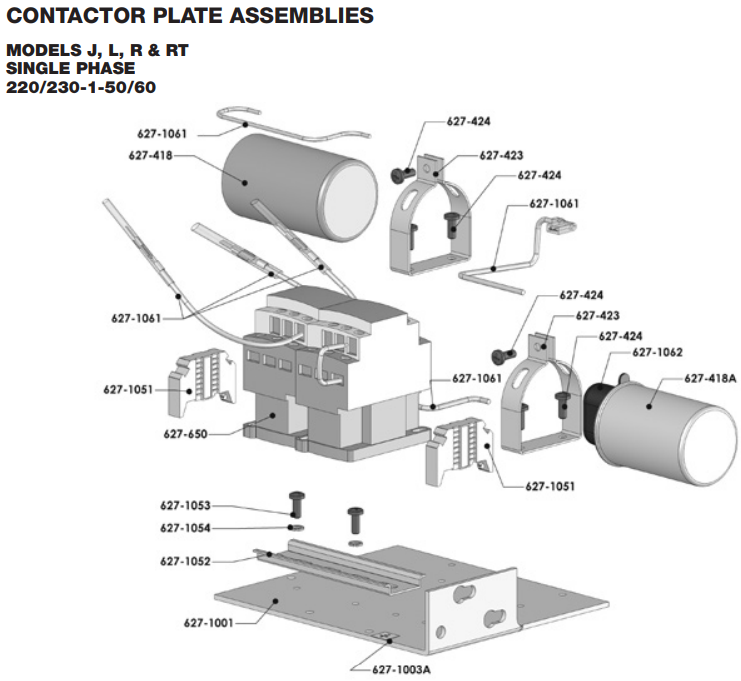 CONTACTOR PLATE ASSEMBLIES

MODELS J, L, R & RT
SINGLE PHASE
220/230-1-50/60

627-1061
627-418
627-424
627-423
627-424
627-1061
627-1061
627-424
627-423
627-424
627-1062
627-418A
627-1051
627-1061
627-650
627-1051
627-1053
627-1054
627-1052
627-1001
627-1003A