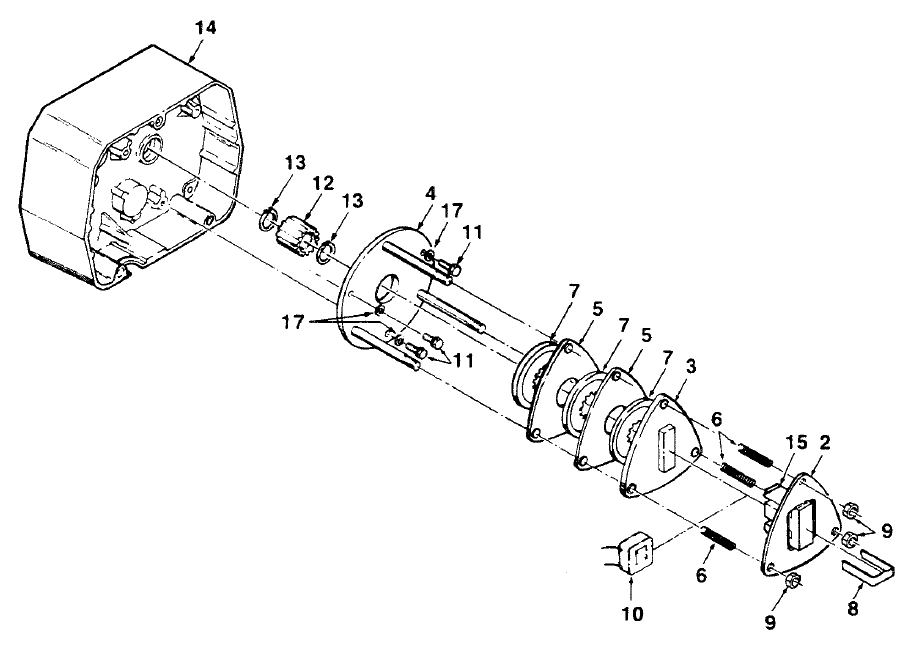 14
13
12
13
4
17
11
17
11
7
5
7
5
7
3
6
15
2
9
6
10
9
8