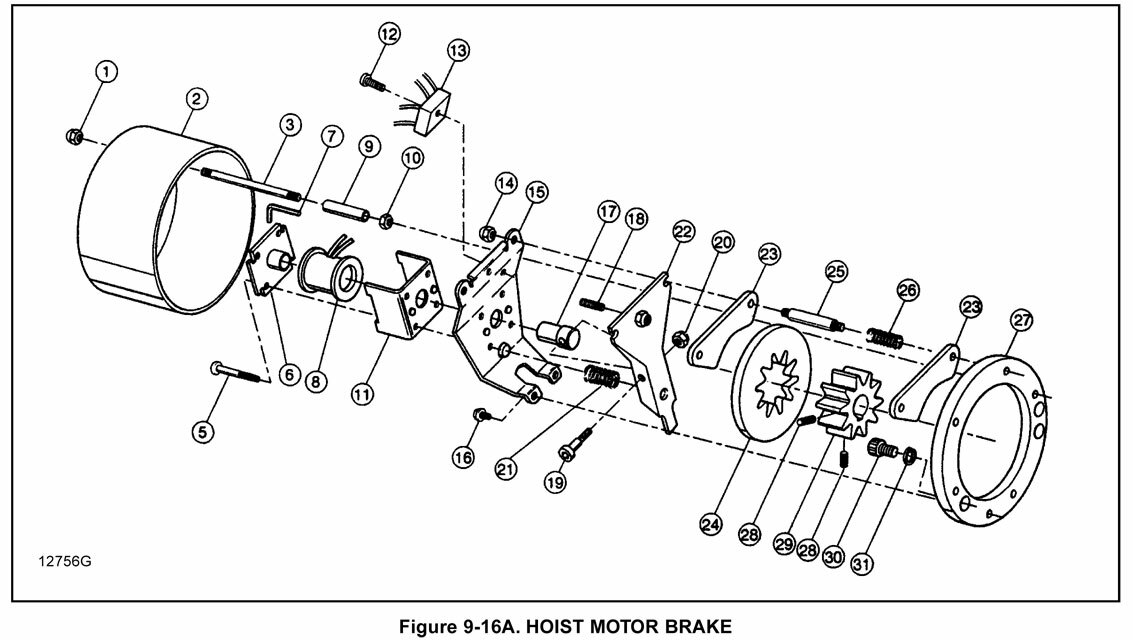 1
2
3
7
9
10
12
13
14
15
17
18
22
20
23
25
26
23
27
6
8
11
5
16
21
19
24
28
29
28
30
31
12756G

Figure 9-16A. HOIST MOTOR BRAKE