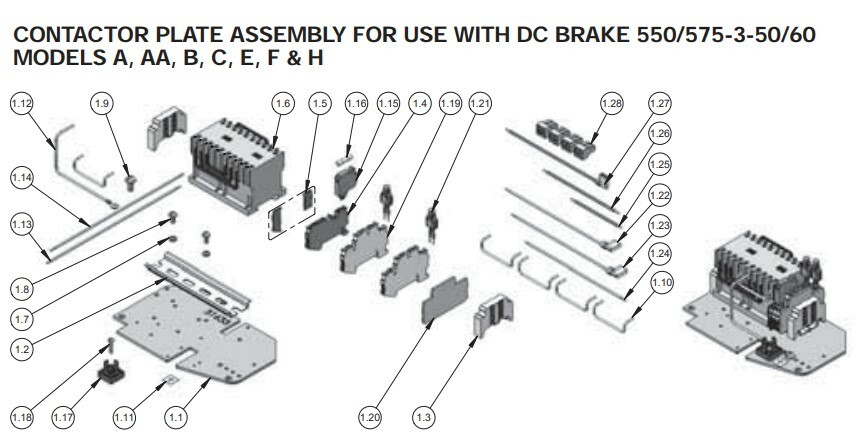 CONTACTOR PLATE ASSEMBLY FOR USE WITH DC BRAKE 550/575-3-50/60
MODELS A, AA, B, C, E, F & H

1.12
1.9
1.6
1.5
1.16
1.15
1.4
1.19
1.21
1.28
1.27
1.26
1.25
1.22
1.23
1.24
1.10
1.14
1.13
1.8
1.7
1.2
1.18
1.17
1.11
1.1
1.20
1.3