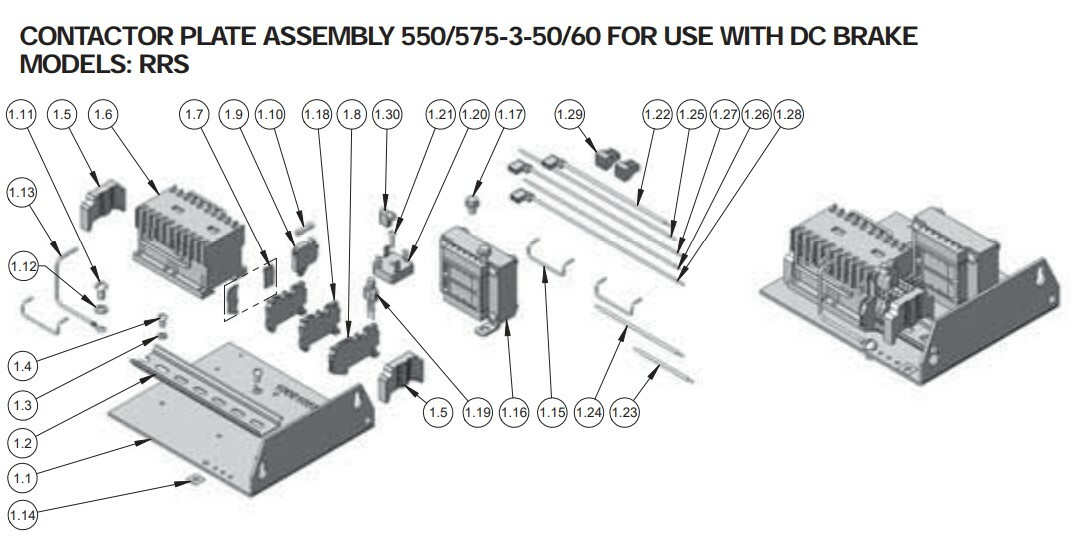 CONTACTOR PLATE ASSEMBLY 550/575-3-50/60 FOR USE WITH DC BRAKE
MODELS: RRS

1.11 1.5 1.6 1.7 1.9 1.10 1.18 1.8 1.30 1.21 1.20 1.17 1.29 1.22 1.25 1.27 1.26 1.28

1.13

1.12

1.4

1.3

1.2

1.1

1.14

1.5 1.19 1.16 1.15 1.24 1.23