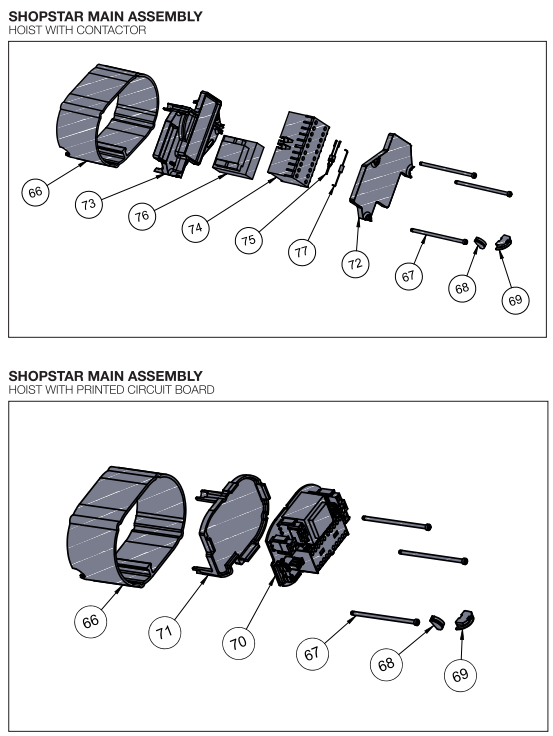 SHOPSTAR MAIN ASSEMBLY
HOIST WITH CONTACTOR

66
73
76
74
75
77
72
67
68
69

SHOPSTAR MAIN ASSEMBLY
HOIST WITH PRINTED CIRCUIT BOARD

66
71
70
67
68
69