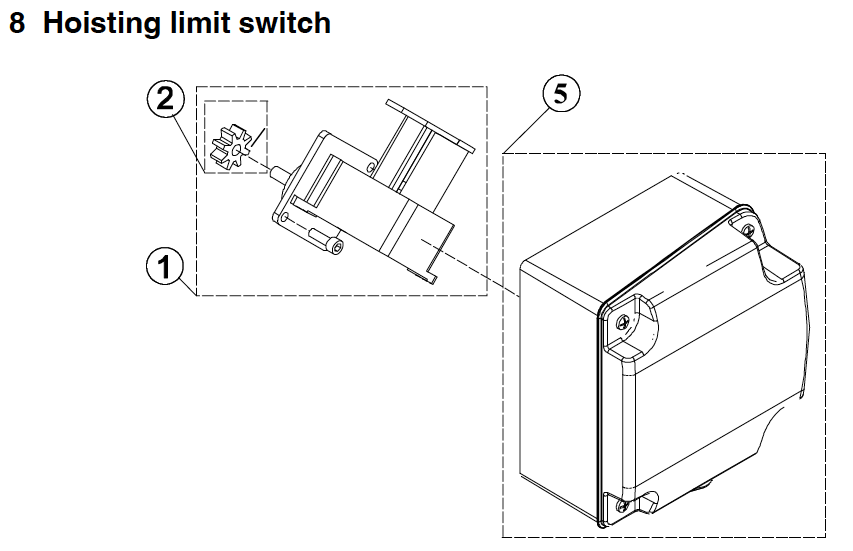 8 Hoisting limit switch

2

5

1