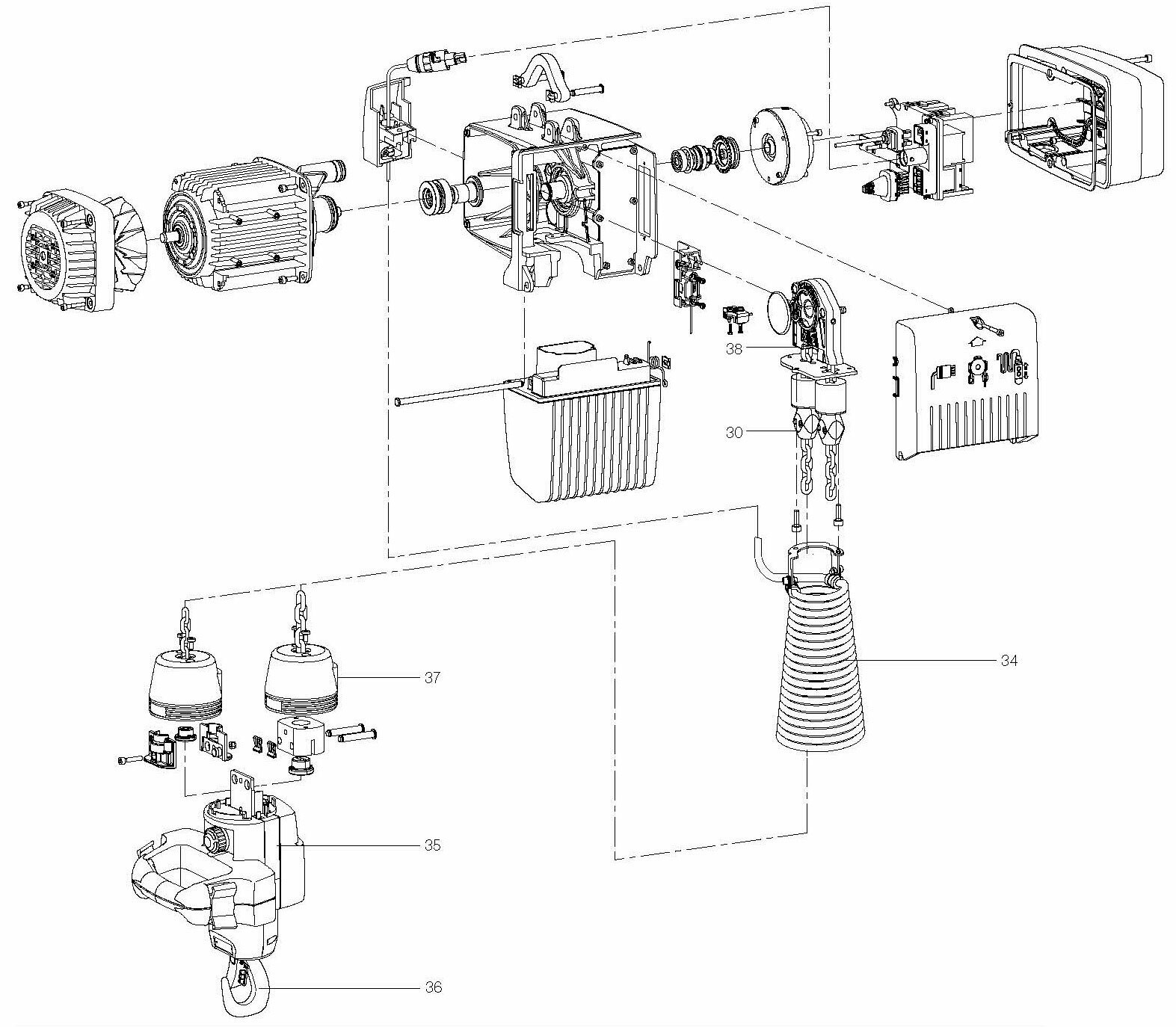 38

30

34

37

35

36