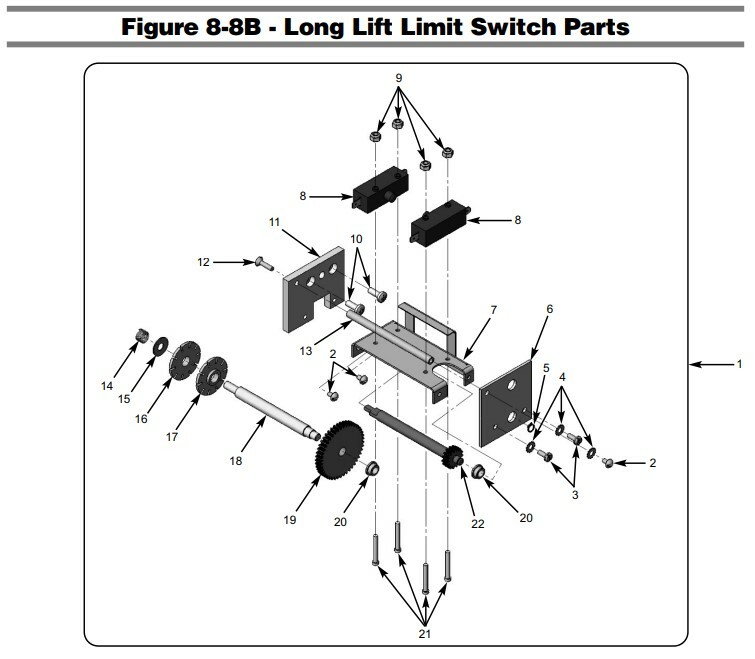 Figure 8-8B - Long Lift Limit Switch Parts

9

8

8

11

10

12

7

6

13

2

5

4

1

14

15

16

17

18

2

3

19

20

22

20

21