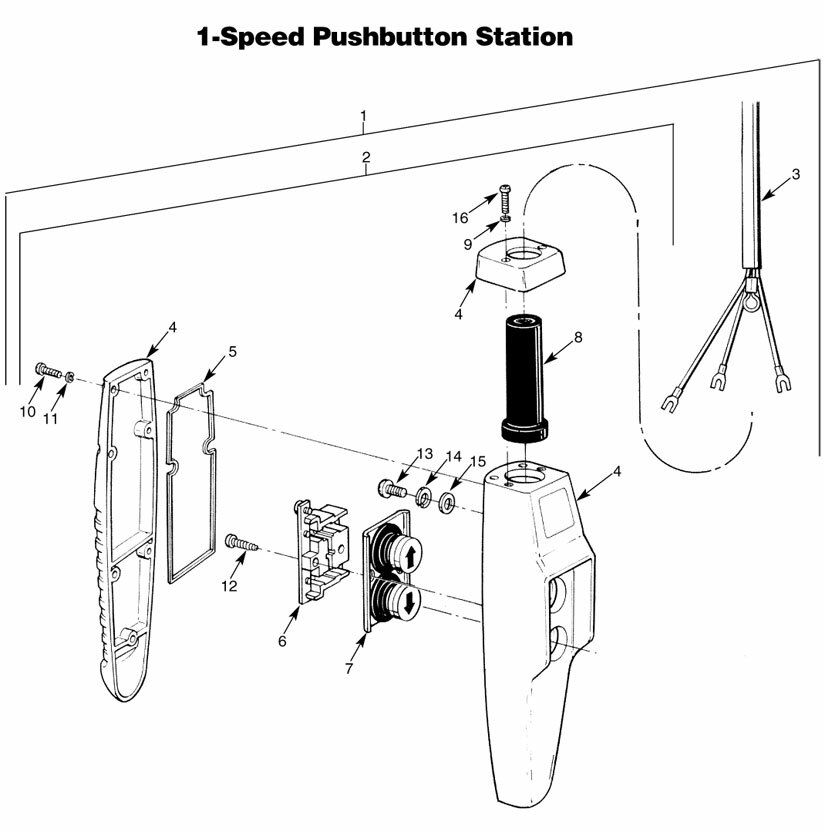 1-Speed Pushbutton Station

1
2
3
16
9
4
8
4
5
10
11
13
14
15
4
12
6
7