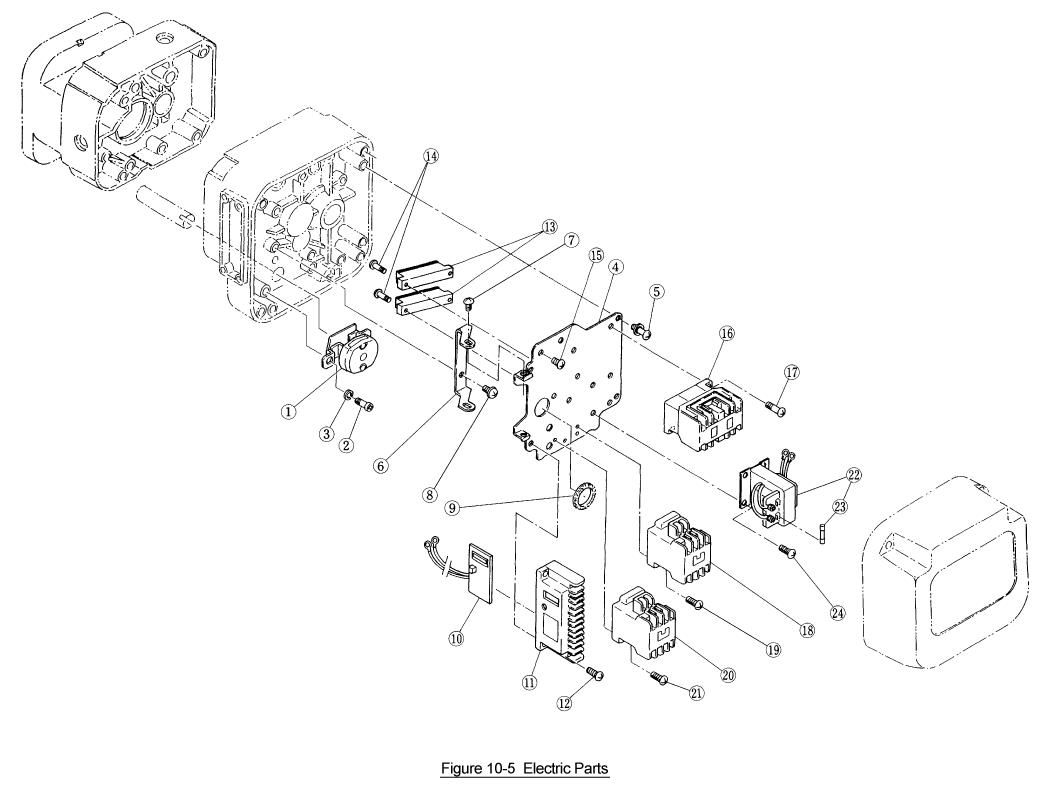 14
13
7
15
4
5
16
17
1
3
2
6
8
9
22
23
24
10
11
12
18
19
20
21

Figure 10-5 Electric Parts