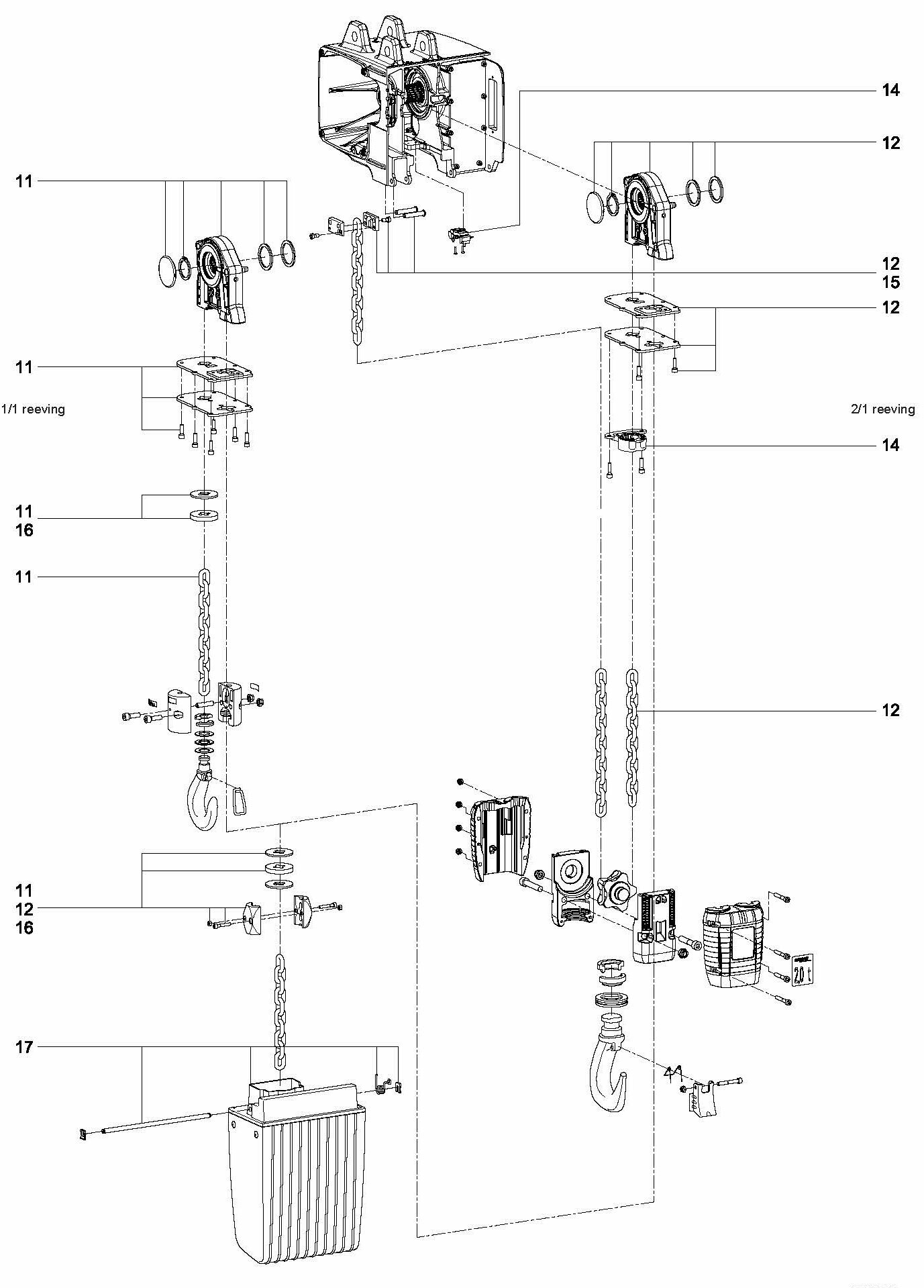 14

12

11

12
15

12

11

1/1 reeving

2/1 reeving

14

11
16

11

12

11
12
16

2,0 t

17