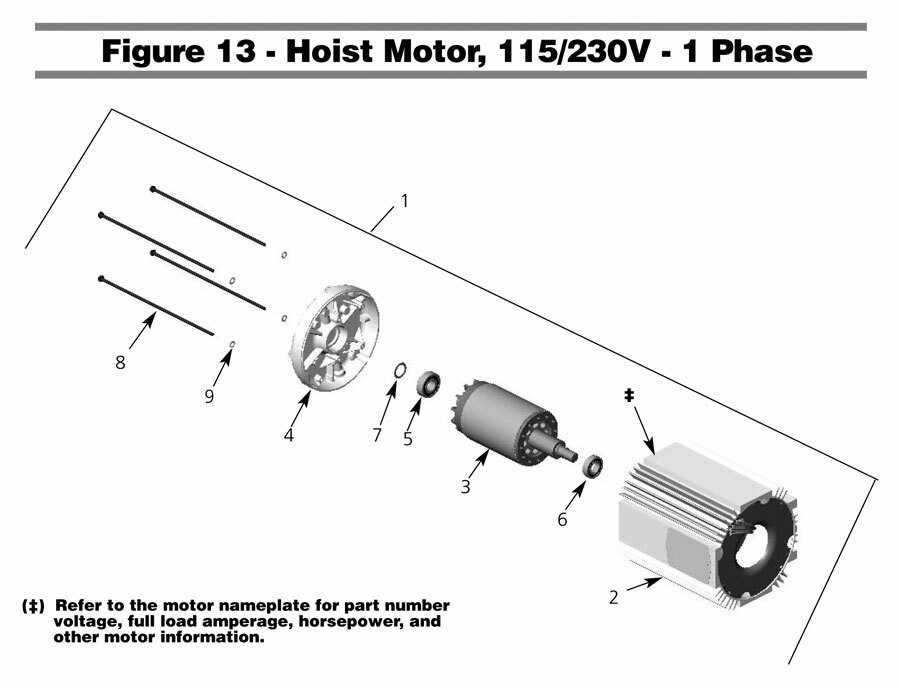 Figure 13 - Hoist Motor, 115/230V - 1 Phase

1

8

9

4

7

5

3

6

‡

2

(‡) Refer to the motor nameplate for part number voltage, full load amperage, horsepower, and other motor information.