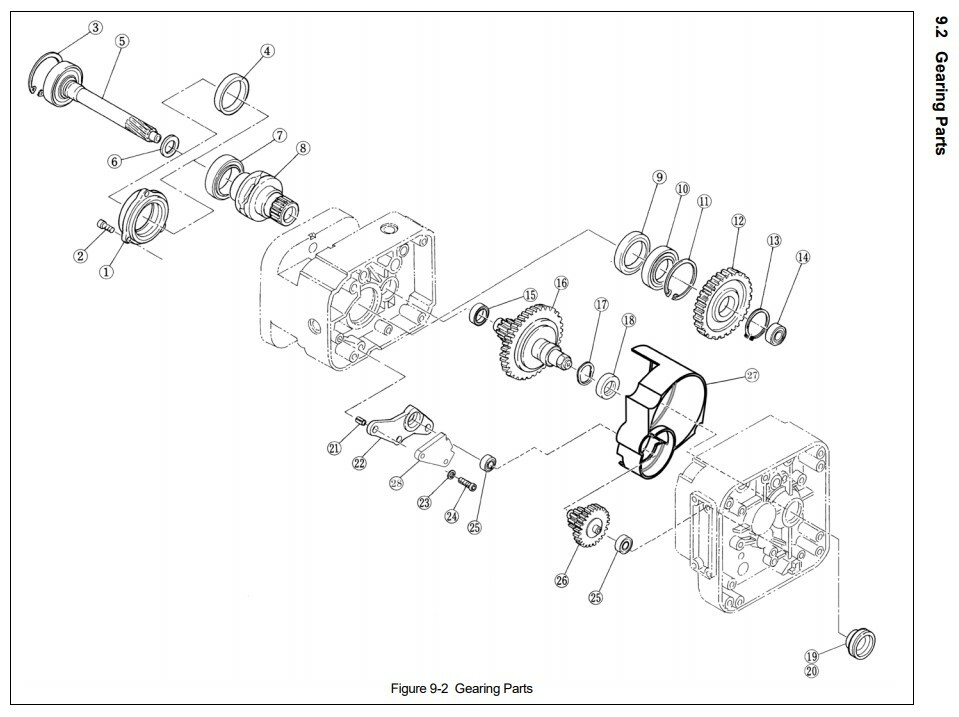 9.2 Gearing Parts

3
5
4
6
7
8
2
1
9
10
11
12
13
14
15
16
17
18
27
21
22
28
23
24
25
26
25
19
20

Figure 9-2 Gearing Parts