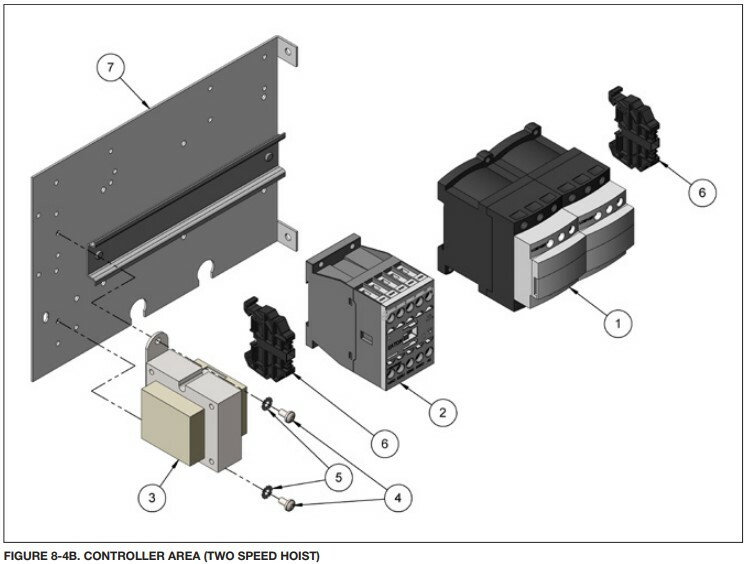 7

6

1

2

6

5

3

4

FIGURE 8-4B. CONTROLLER AREA (TWO SPEED HOIST)