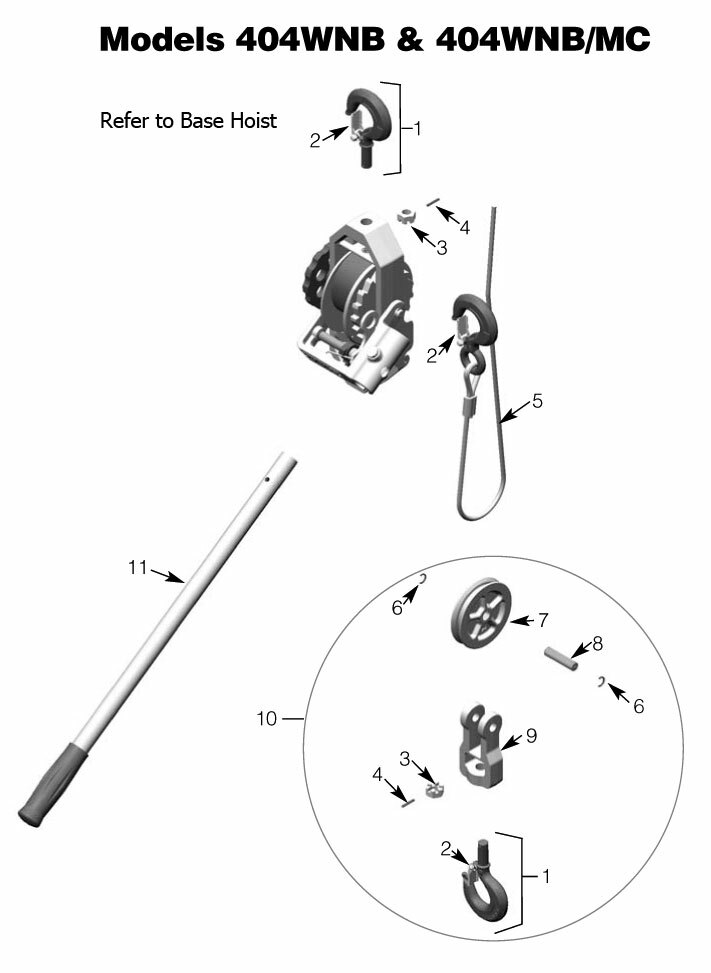 Models 404WNB & 404WNB/MC

Refer to Base Hoist

2
1
4
3
2
5
11
6
7
8
6
10
9
3
4
2
1