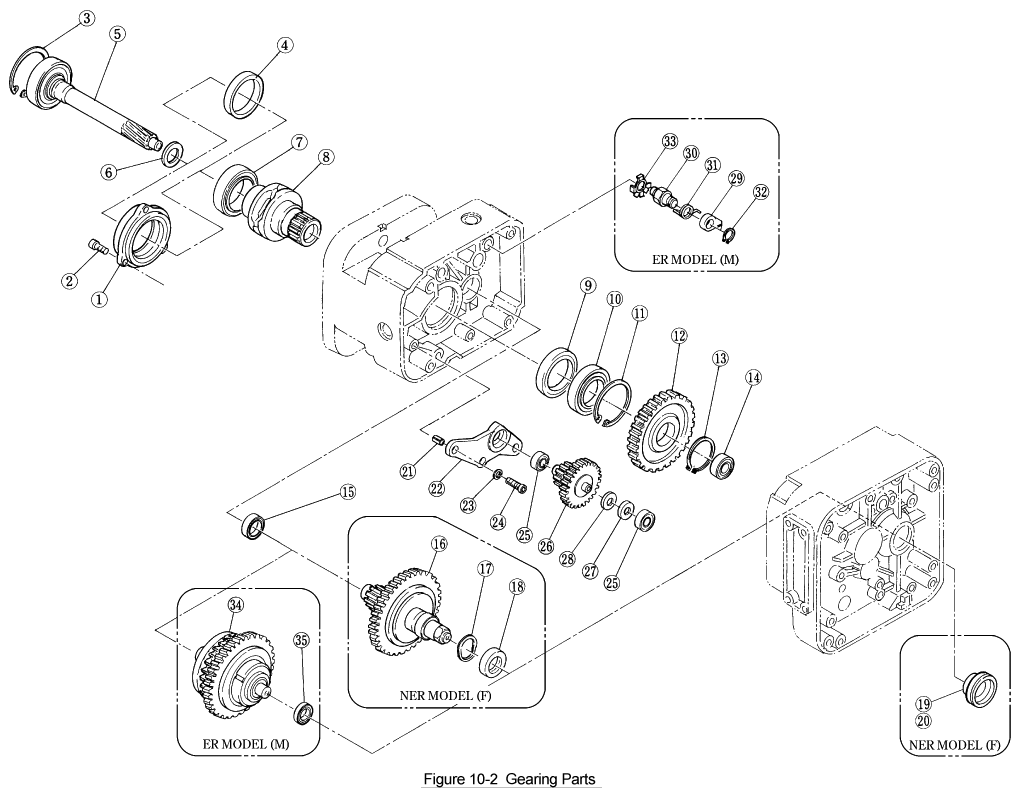 3
5
4
6
7
8
2
1
33
30
31
29
32
ER MODEL (M)
9
10
11
12
13
14
21
22
23
24
25
26
28
27
25
15
16
17
18
NER MODEL (F)
34
35
ER MODEL (M)
19
20
NER MODEL (F)

Figure 10-2 Gearing Parts