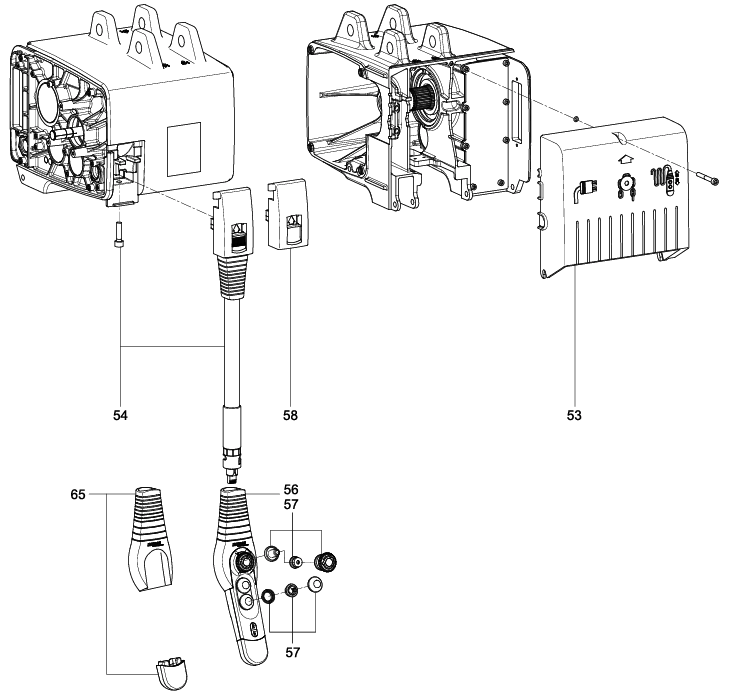 54
58
53
65
56
57
57