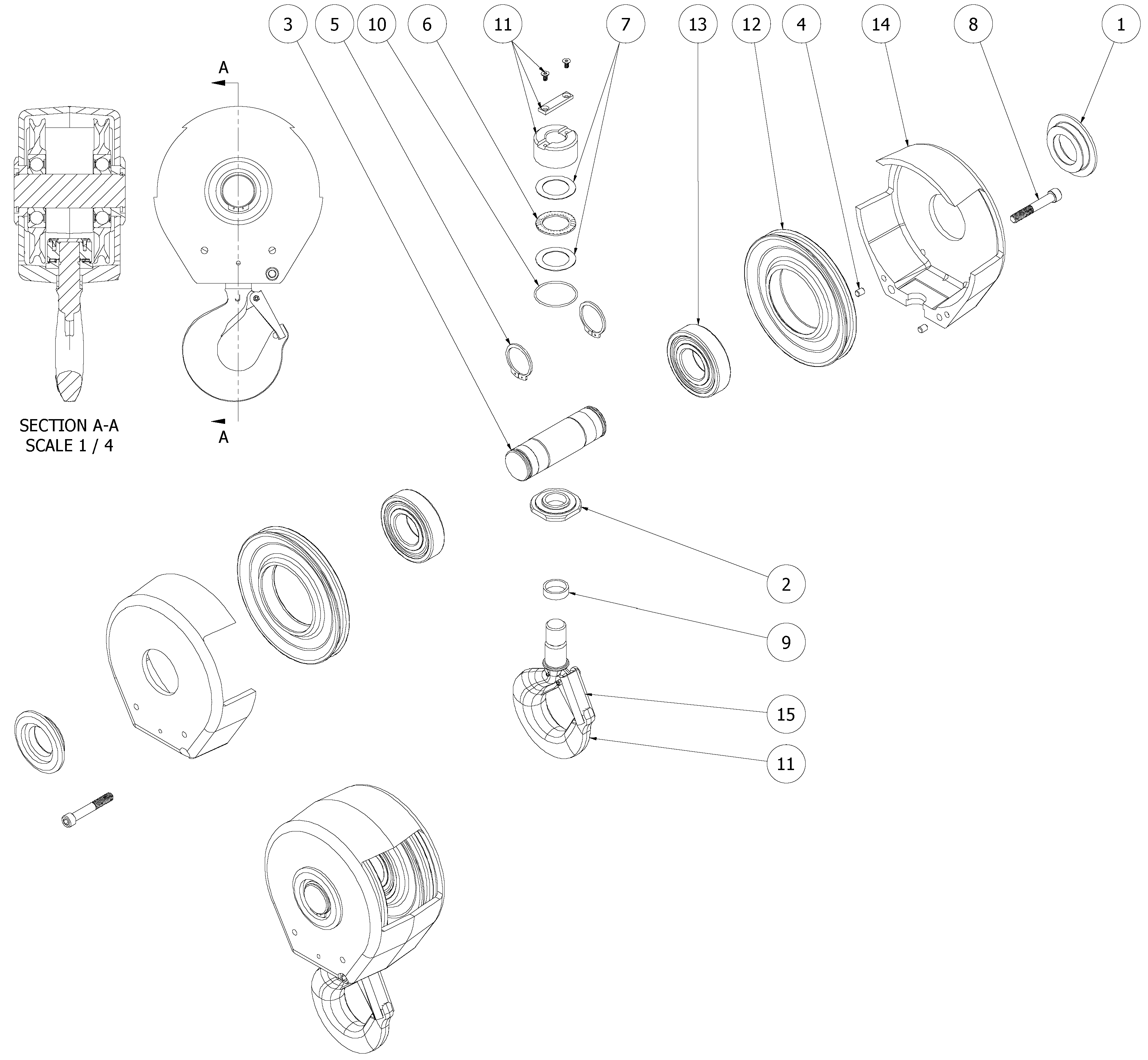 3
5
10
6
11
7
13
12
4
14
8
1

A

A

SECTION A-A
SCALE 1 / 4

2

9

15

11