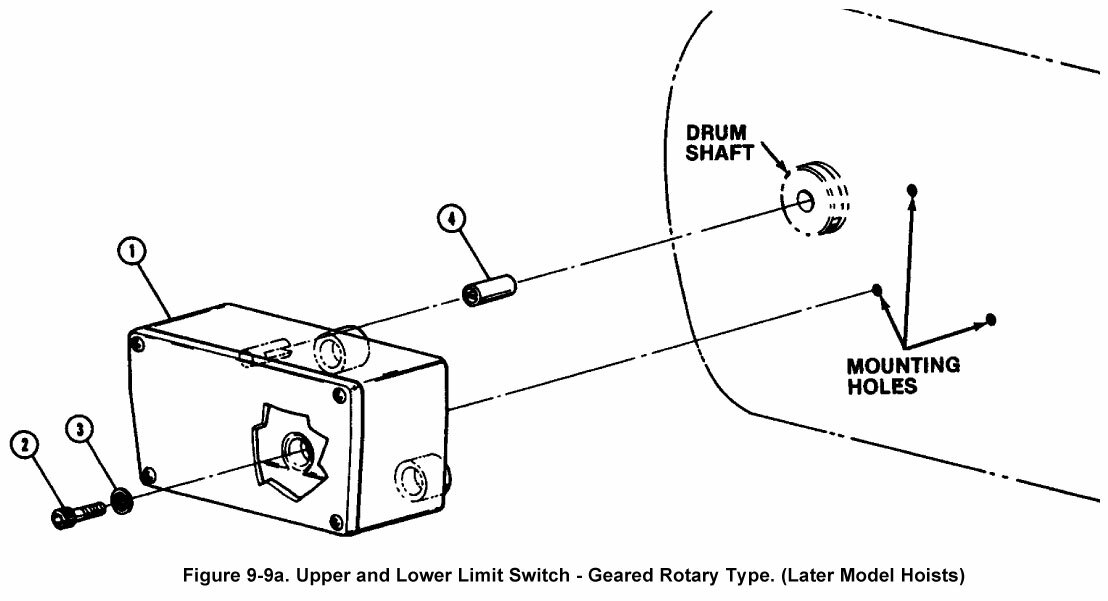 DRUM SHAFT

4

1

MOUNTING HOLES

2

3

Figure 9-9a. Upper and Lower Limit Switch - Geared Rotary Type. (Later Model Hoists)