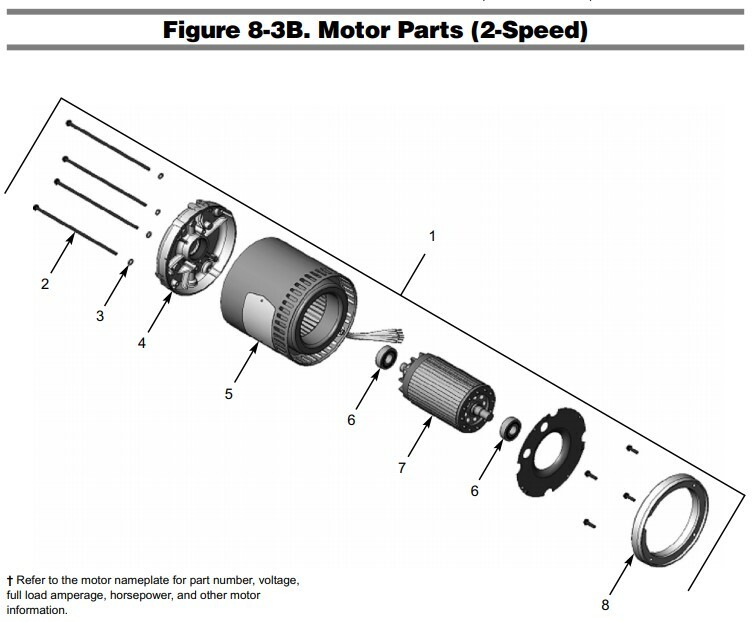 Figure 8-3B. Motor Parts (2-Speed)

1

2

3

4

5

6

7

6

8

† Refer to the motor nameplate for part number, voltage, full load amperage, horsepower, and other motor information.