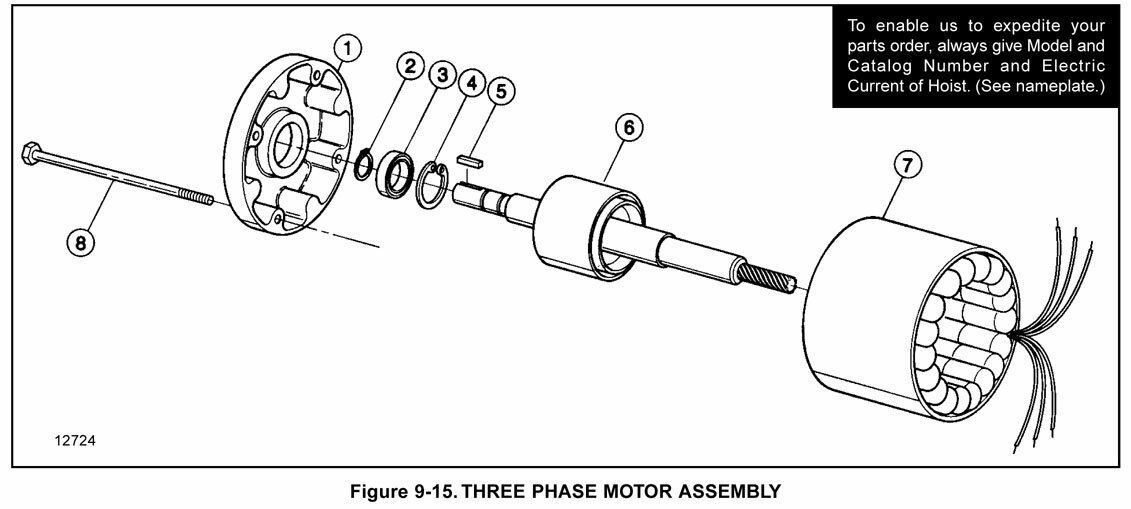 To enable us to expedite your parts order, always give Model and Catalog Number and Electric Current of Hoist. (See nameplate.)

1
2
3
4
5
6
7
8

12724

Figure 9-15. THREE PHASE MOTOR ASSEMBLY