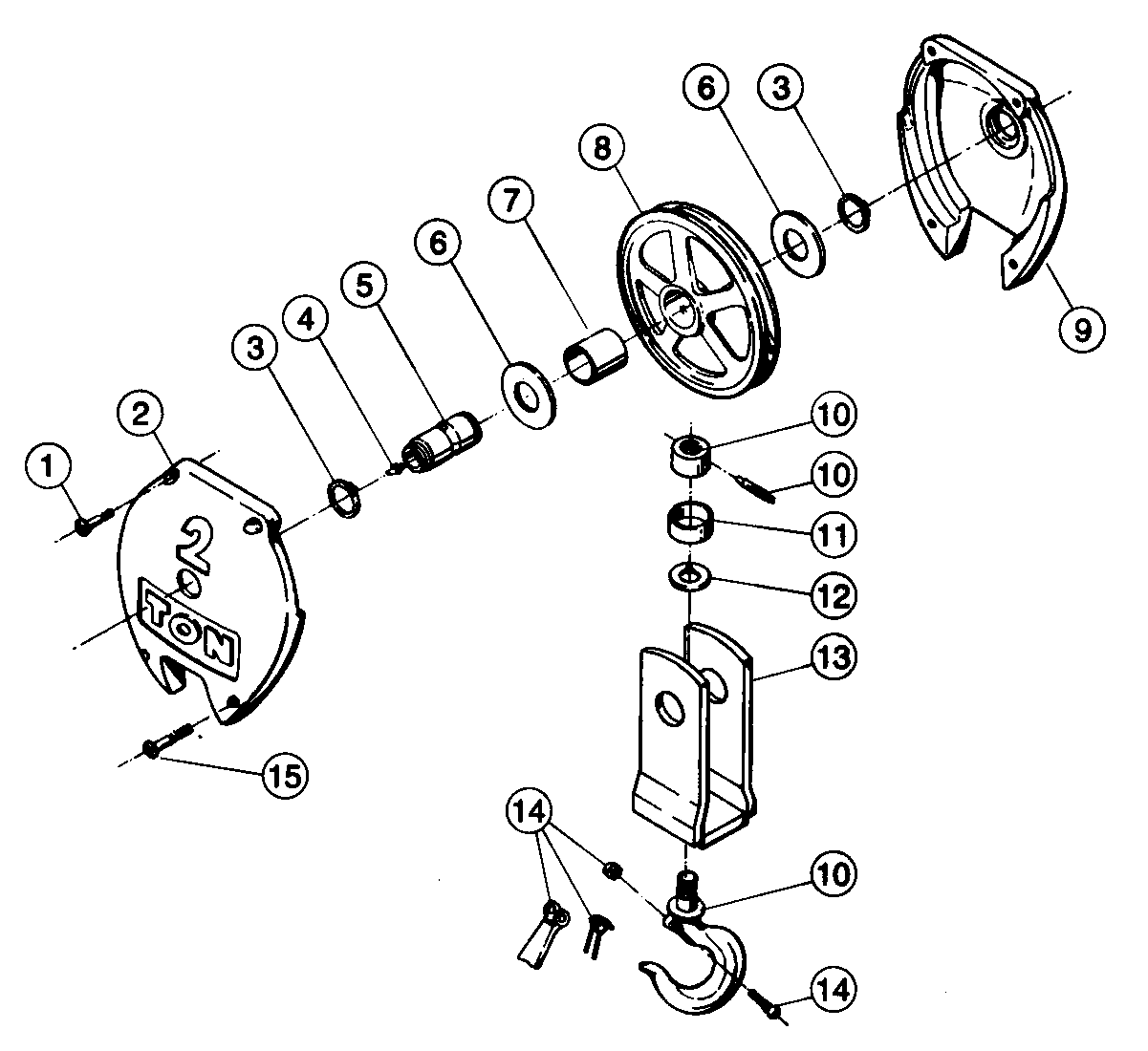 6
3
8
7
6
5
4
3
2
1
9
10
10
11
12
13
2
TON
15
14
10
14