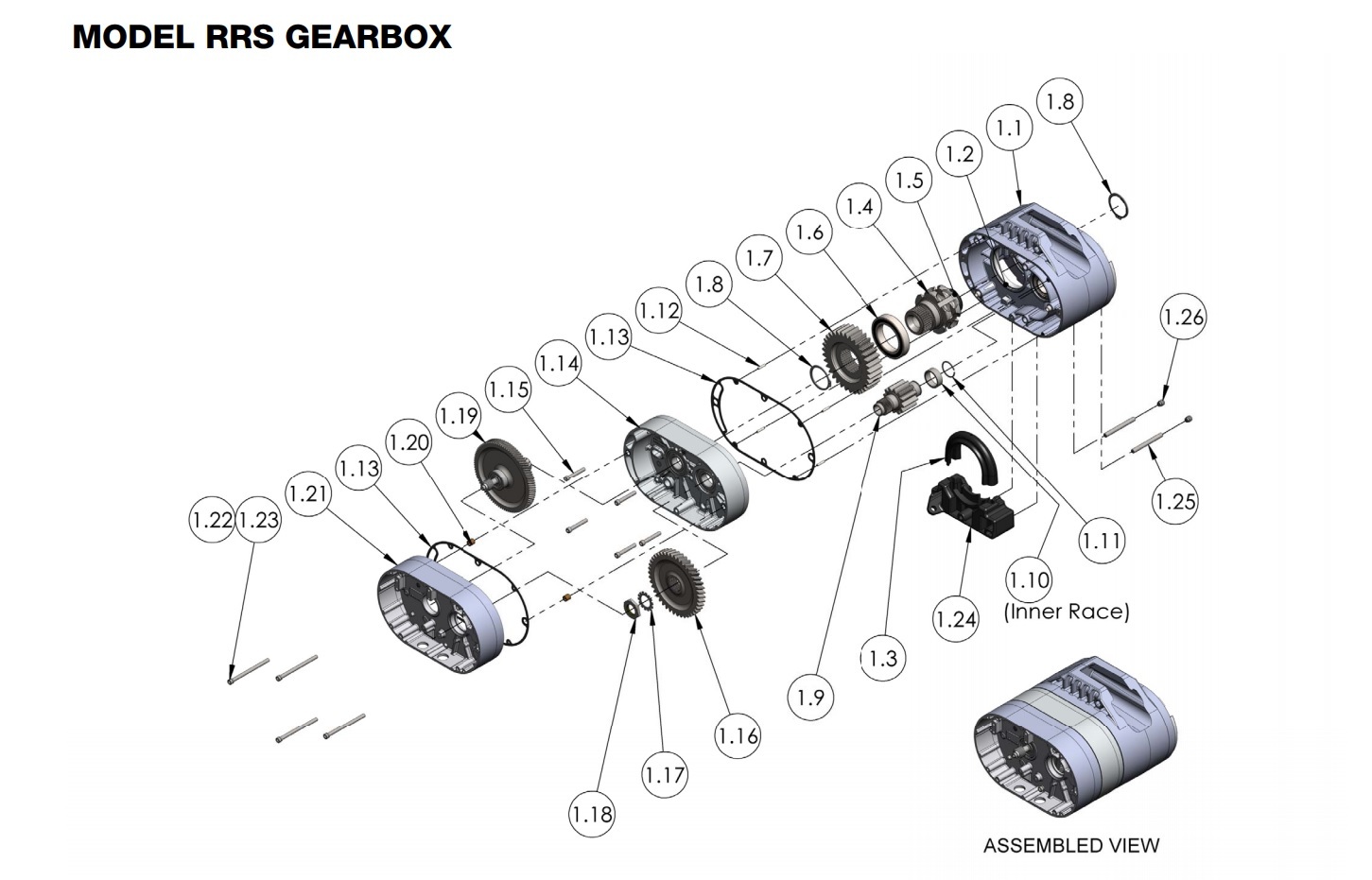 MODEL RRS GEARBOX

1.8
1.1
1.2
1.5
1.4
1.6
1.7
1.8
1.12
1.13
1.14
1.15
1.19
1.20
1.13
1.21
1.22
1.23
1.26
1.25
1.11
1.10
(Inner Race)
1.24
1.3
1.9
1.16
1.17
1.18

ASSEMBLED VIEW