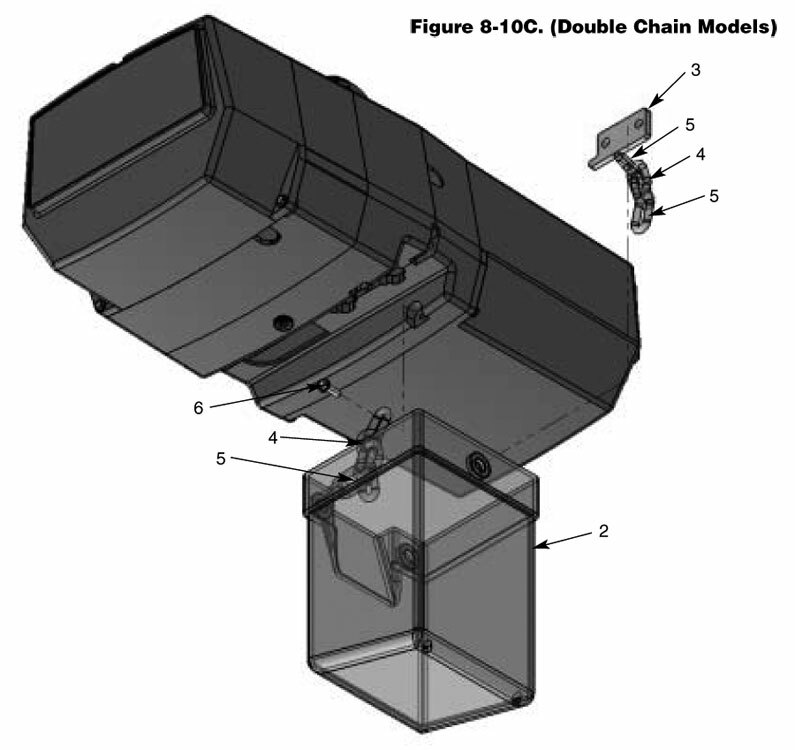 Figure 8-10C. (Double Chain Models)

3
5
4
5
6
4
5
2